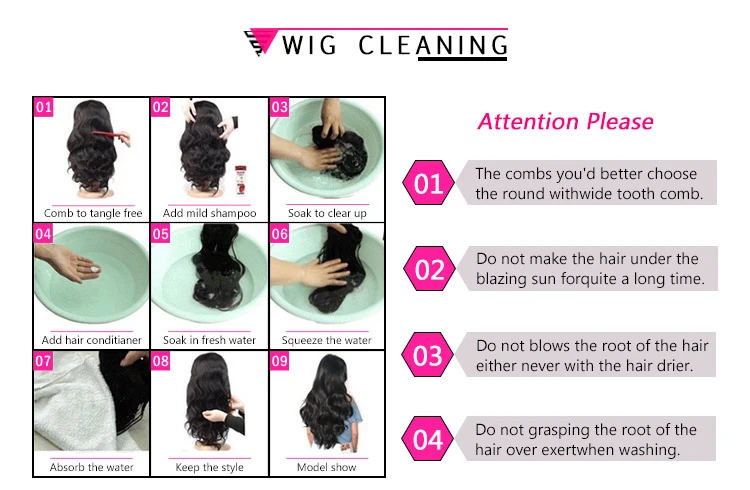 WIG CLEANING

01
Comb to tangle free

02
Add mild shampoo

03
Soak to clear up

04
Add hair conditianer

05
Soak in fresh water

06
Squeeze the water

07
Absorb the water

08
Keep the style

09
Model show

Attention Please

01 The combs you'd better choose the round withwide tooth comb.

02 Do not make the hair under the blazing sun forquite a long time.

03 Do not blows the root of the hair either never with the hair drier.

04 Do not grasping the root of the hair over exertwhen washing.