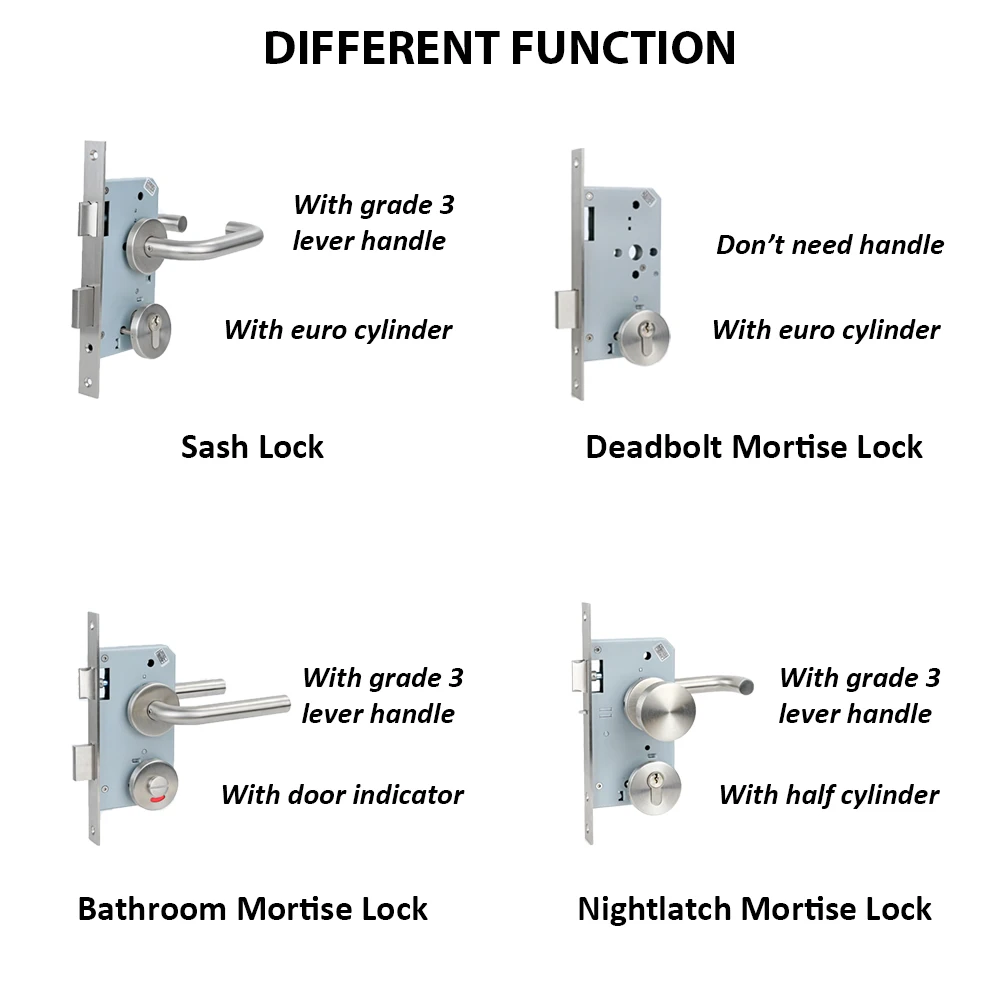 DIFFERENT FUNCTION

With grade 3 lever handle

With euro cylinder

Sash Lock

Don't need handle

With euro cylinder

Deadbolt Mortise Lock

With grade 3 lever handle

With door indicator

Bathroom Mortise Lock

With grade 3 lever handle

With half cylinder

Nightlatch Mortise Lock