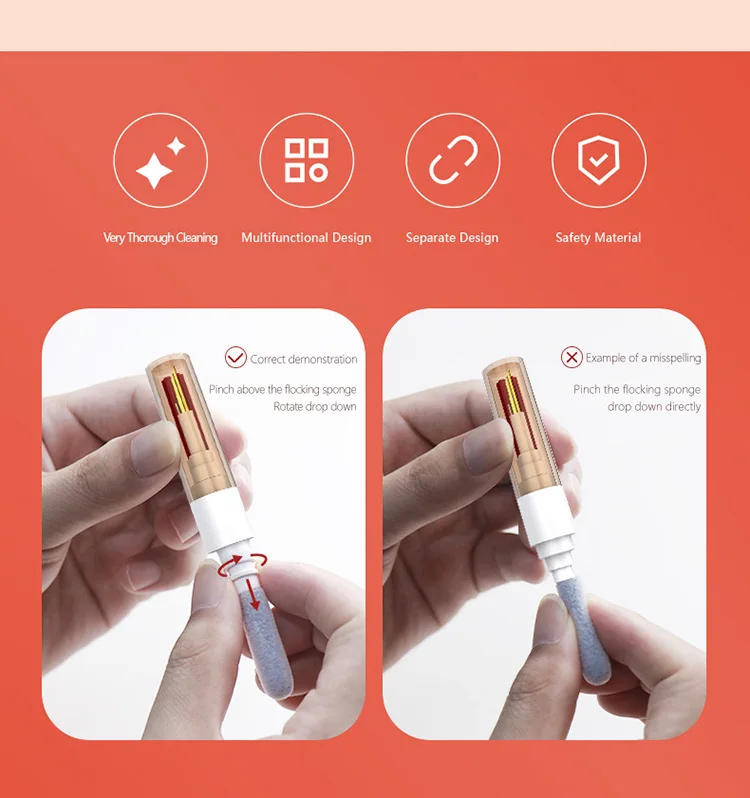 Very Thorough Cleaning

Multifunctional Design

Separate Design

Safety Material

Correct demonstration

Pinch above the flocking sponge
Rotate drop down

Example of a misspelling

Pinch the flocking sponge
drop down directly