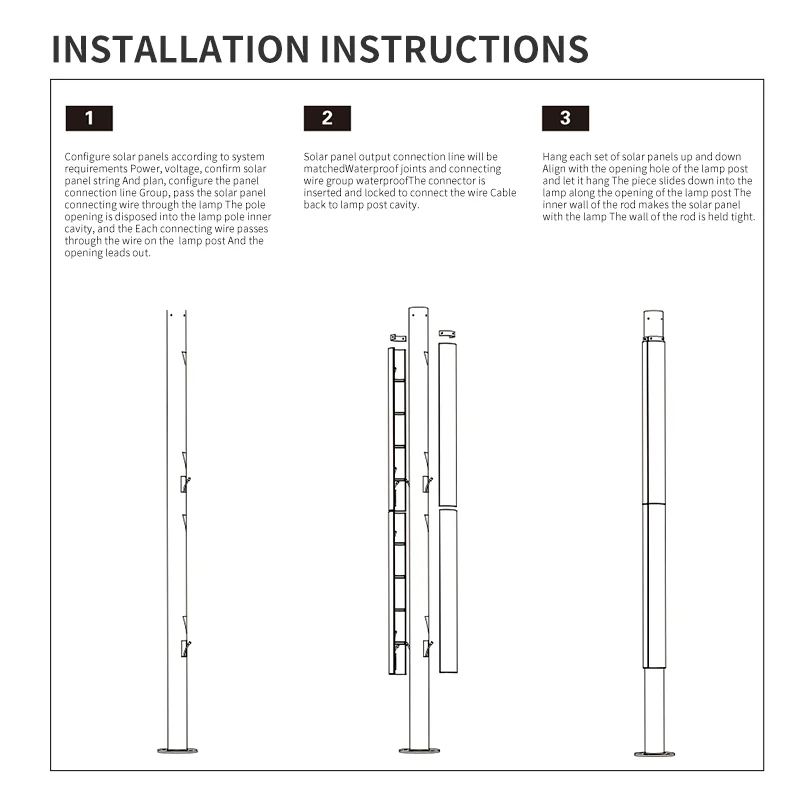 INSTALLATION INSTRUCTIONS

1

Configure solar panels according to system requirements Power, voltage, confirm solar panel string And plan, configure the panel connection line Group, pass the solar panel connecting wire through the lamp The pole opening is disposed into the lamp pole inner cavity, and the Each connecting wire passes through the wire on the lamp post And the opening leads out.

2

Solar panel output connection line will be matchedWaterproof joints and connecting wire group waterproofThe connector is inserted and locked to connect the wire Cable back to lamp post cavity.

3

Hang each set of solar panels up and down Align with the opening hole of the lamp post and let it hang The piece slides down into the lamp along the opening of the lamp post The inner wall of the rod makes the solar panel with the lamp The wall of the rod is held tight.