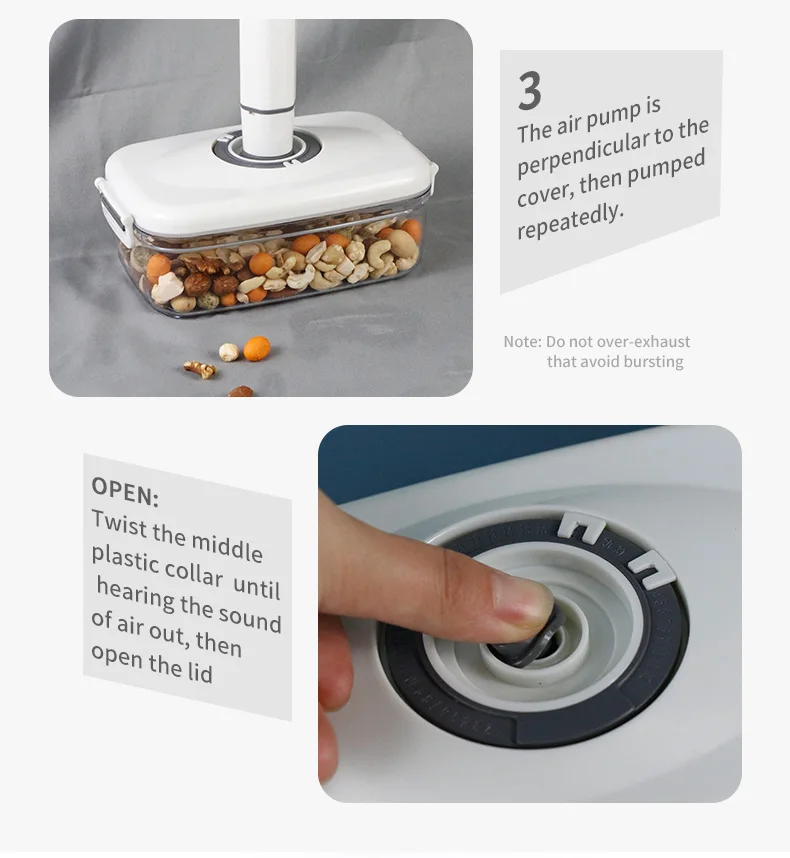 3
The air pump is perpendicular to the cover, then pumped repeatedly.

Note: Do not over-exhaust that avoid bursting

OPEN:
Twist the middle plastic collar until hearing the sound of air out, then open the lid