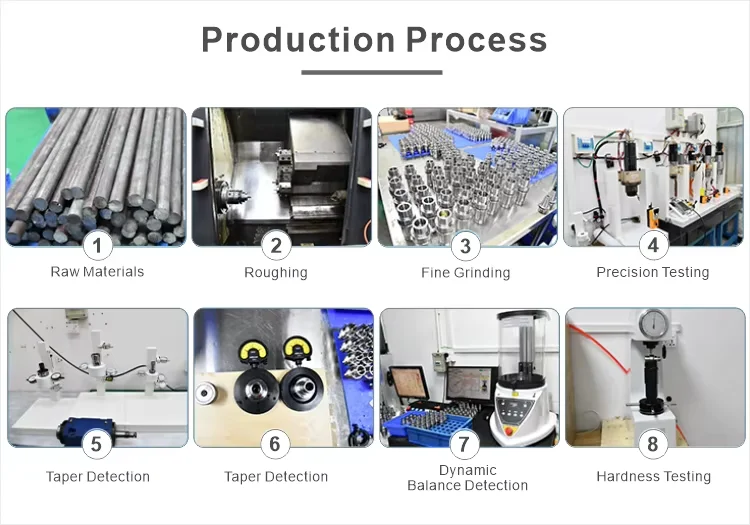 Production Process

1
Raw Materials

2
Roughing

3
Fine Grinding

4
Precision Testing

5
Taper Detection

6
Taper Detection

7
Dynamic Balance Detection

8
Hardness Testing