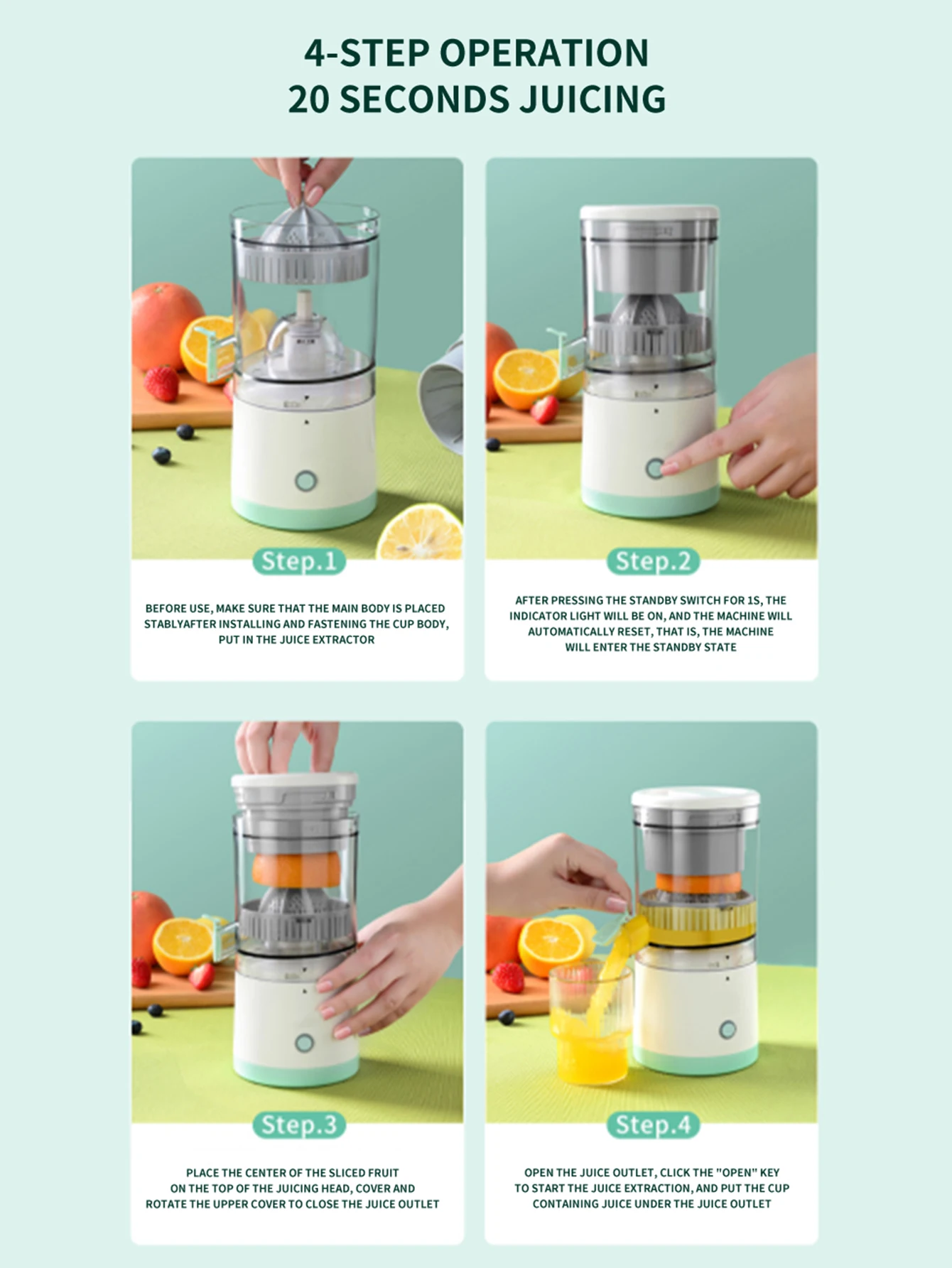 4-STEP OPERATION
20 SECONDS JUICING

Step.1

BEFORE USE, MAKE SURE THAT THE MAIN BODY IS PLACED STABLYAFTER INSTALLING AND FASTENING THE CUP BODY, PUT IN THE JUICE EXTRACTOR

Step.2

AFTER PRESSING THE STANDBY SWITCH FOR 1S, THE INDICATOR LIGHT WILL BE ON, AND THE MACHINE WILL AUTOMATICALLY RESET, THAT IS, THE MACHINE WILL ENTER THE STANDBY STATE

Step.3

PLACE THE CENTER OF THE SLICED FRUIT ON THE TOP OF THE JUICING HEAD, COVER AND ROTATE THE UPPER COVER TO CLOSE THE JUICE OUTLET

Step.4

OPEN THE JUICE OUTLET, CLICK THE "OPEN" KEY TO START THE JUICE EXTRACTION, AND PUT THE CUP CONTAINING JUICE UNDER THE JUICE OUTLET