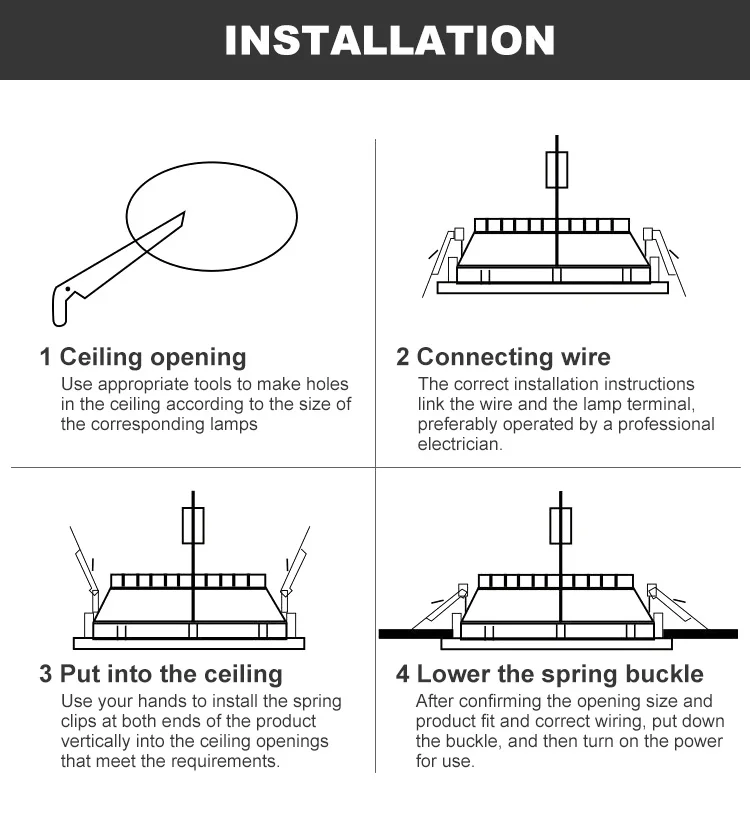 INSTALLATION

1 Ceiling opening
Use appropriate tools to make holes in the ceiling according to the size of the corresponding lamps

2 Connecting wire
The correct installation instructions link the wire and the lamp terminal, preferably operated by a professional electrician.

3 Put into the ceiling
Use your hands to install the spring clips at both ends of the product vertically into the ceiling openings that meet the requirements.

4 Lower the spring buckle
After confirming the opening size and product fit and correct wiring, put down the buckle, and then turn on the power for use.