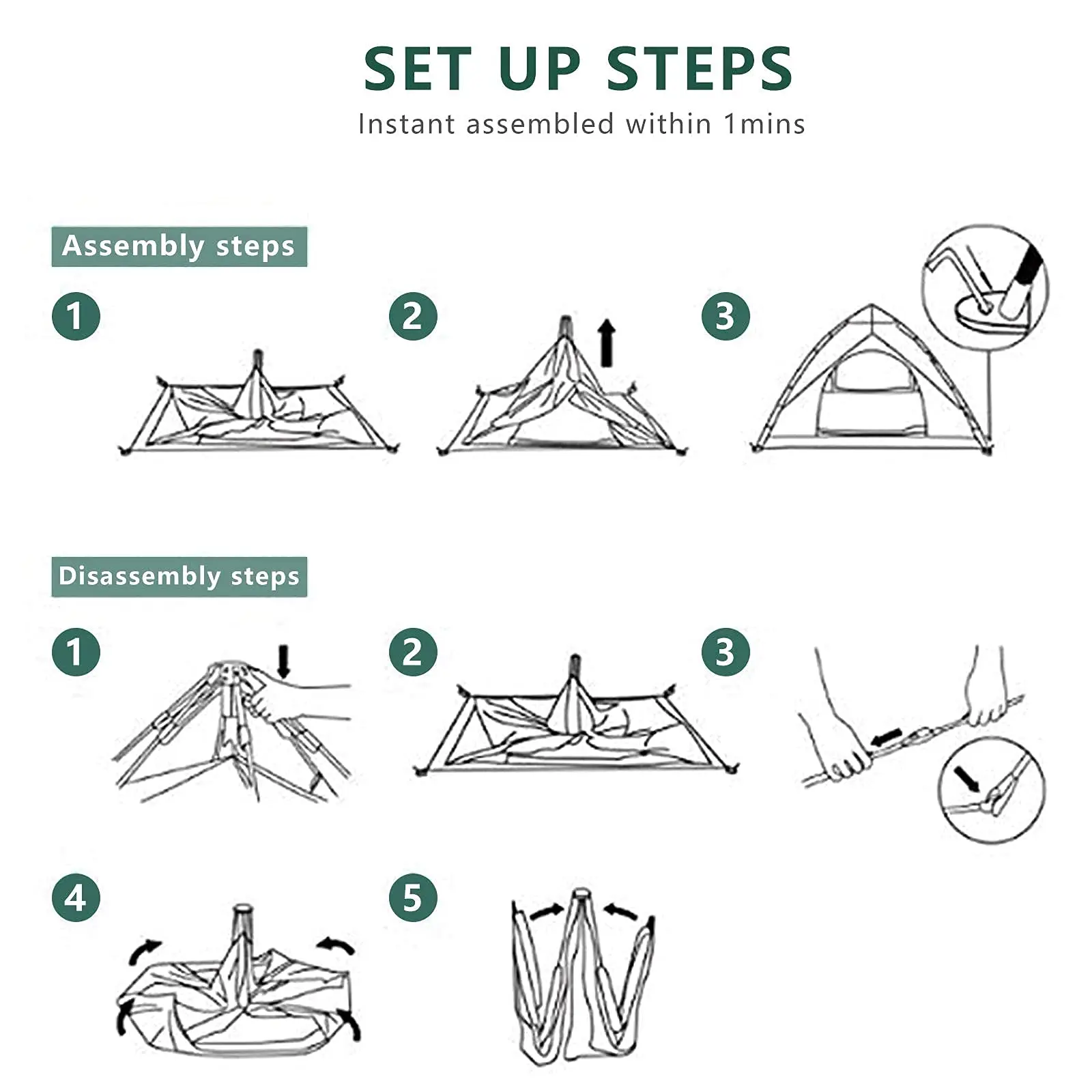 SET UP STEPS

Instant assembled within 1mins

Assembly steps

1

2

3

Disassembly steps

1

2

3

4

5