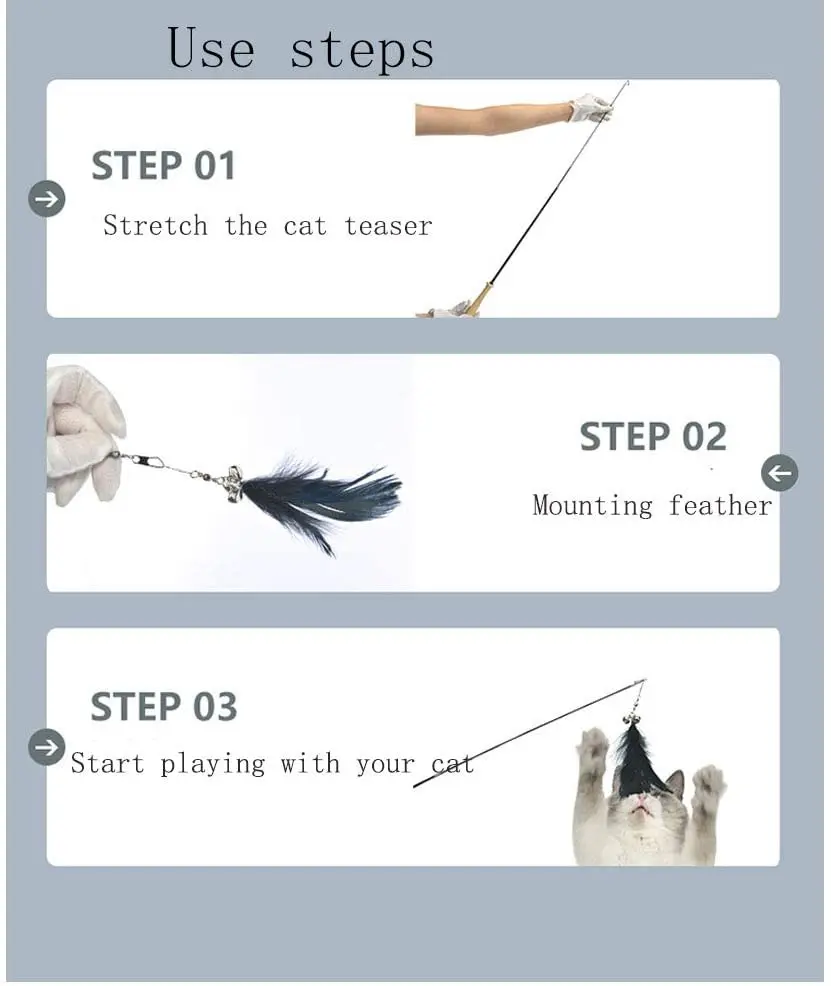 Use steps

STEP 01

Stretch the cat teaser

STEP 02

Mounting feather

STEP 03

Start playing with your cat