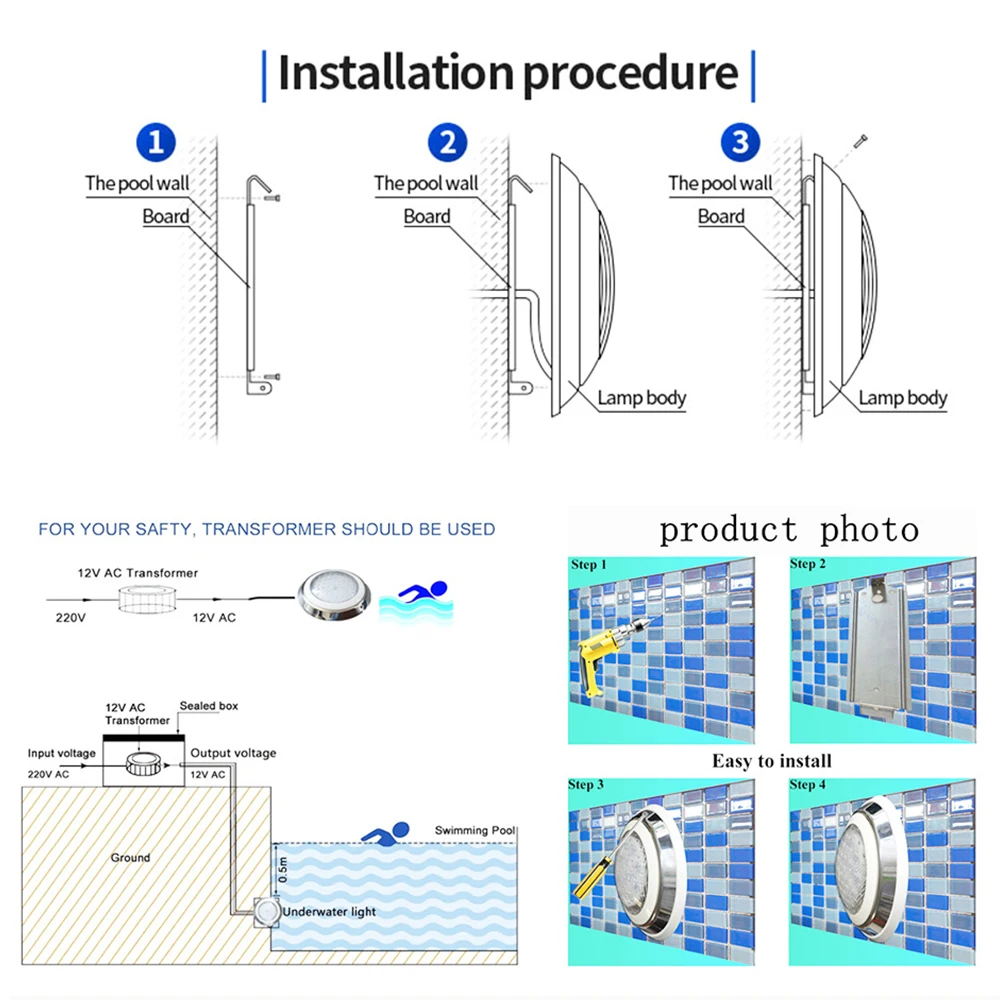 Installation procedure

1
The pool wall
Board

2
The pool wall
Board
Lamp body

3
The pool wall
Board
Lamp body

FOR YOUR SAFTY, TRANSFORMER SHOULD BE USED

12V AC Transformer
220V
12V AC

12V AC Transformer
Sealed box
Input voltage
220V AC
Output voltage
12V AC
Ground
Swimming Pool
0.5m
Underwater light

product photo
Step 1
Step 2
Easy to install
Step 3
Step 4