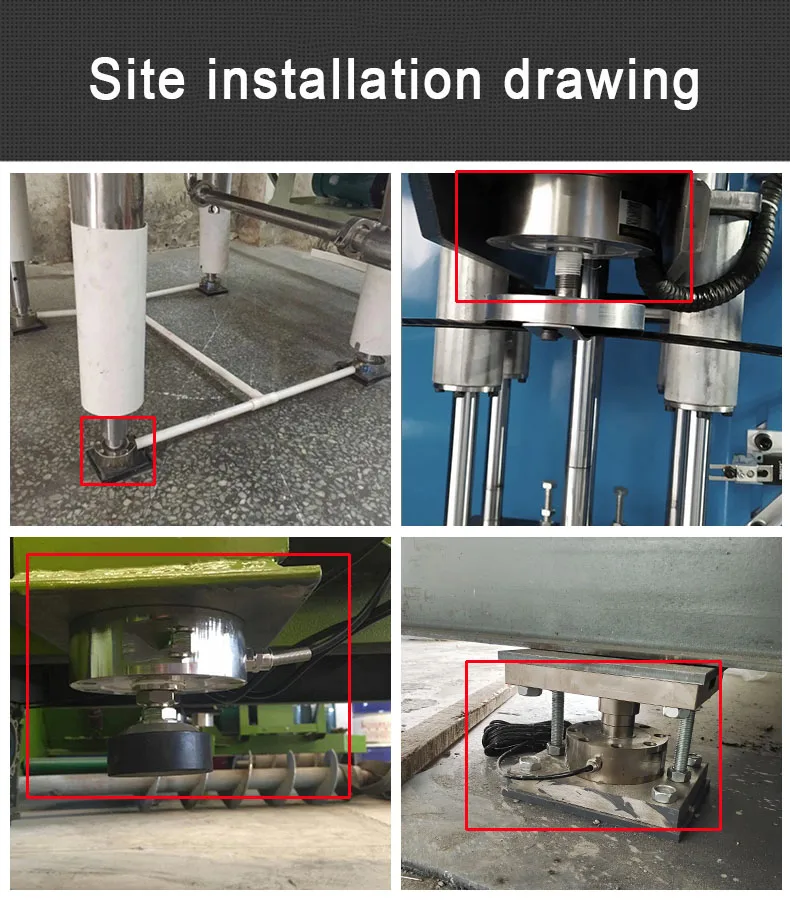 Site installation drawing