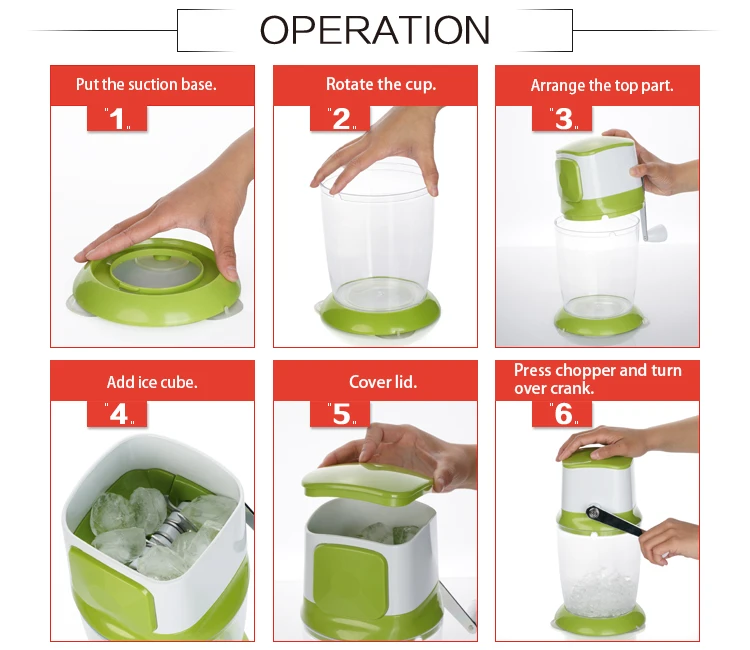 OPERATION

Put the suction base.

"1"

Rotate the cup.

"2"

Arrange the top part.

"3"

Add ice cube.

"4"

Cover lid.

"5"

Press chopper and turn over crank.

"6"