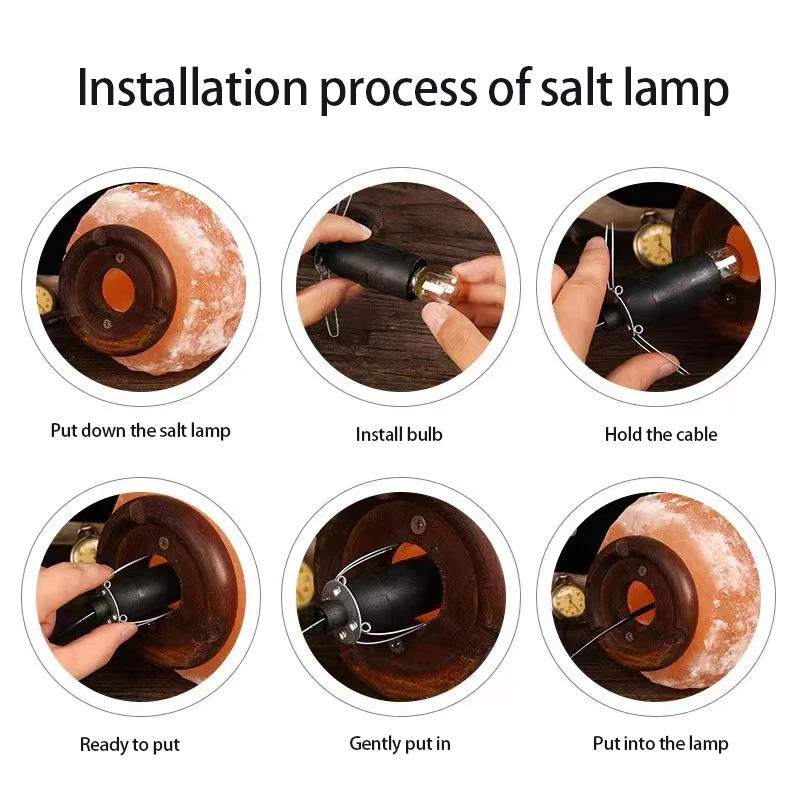 Installation process of salt lamp

Put down the salt lamp

Install bulb

Hold the cable

Ready to put

Gently put in

Put into the lamp