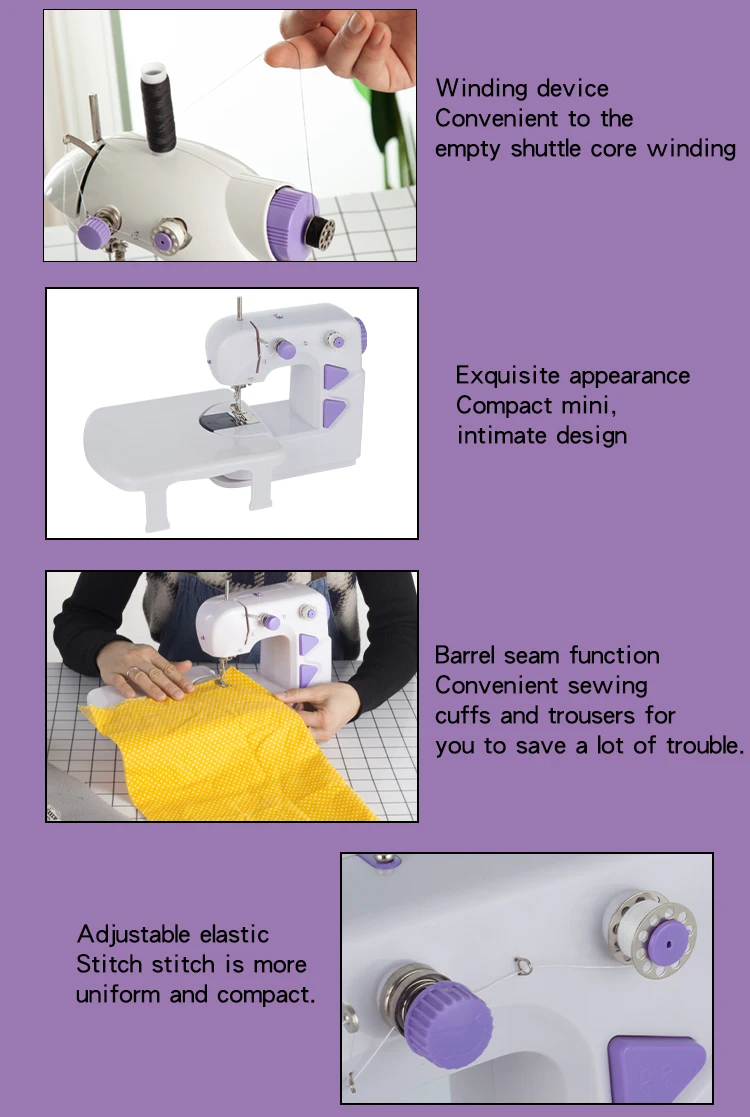 Winding device
Convenient to the
empty shuttle core winding

Exquisite appearance
Compact mini,
intimate design

Barrel seam function
Convenient sewing
cuffs and trousers for
you to save a lot of trouble.

Adjustable elastic
Stitch stitch is more
uniform and compact.