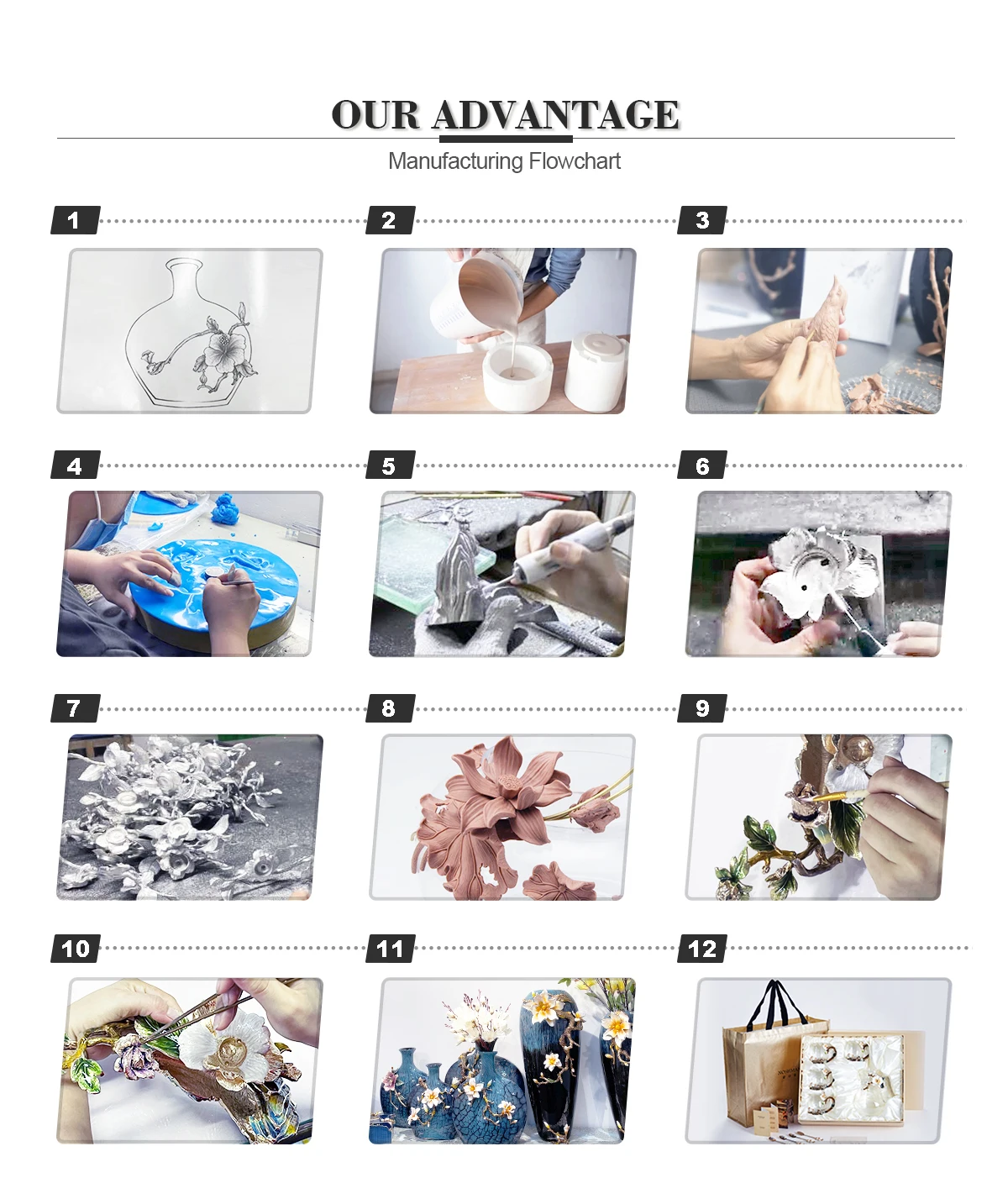 OUR ADVANTAGE

Manufacturing Flowchart

1

2

3

4

5

6

7

8

9

10

11

12