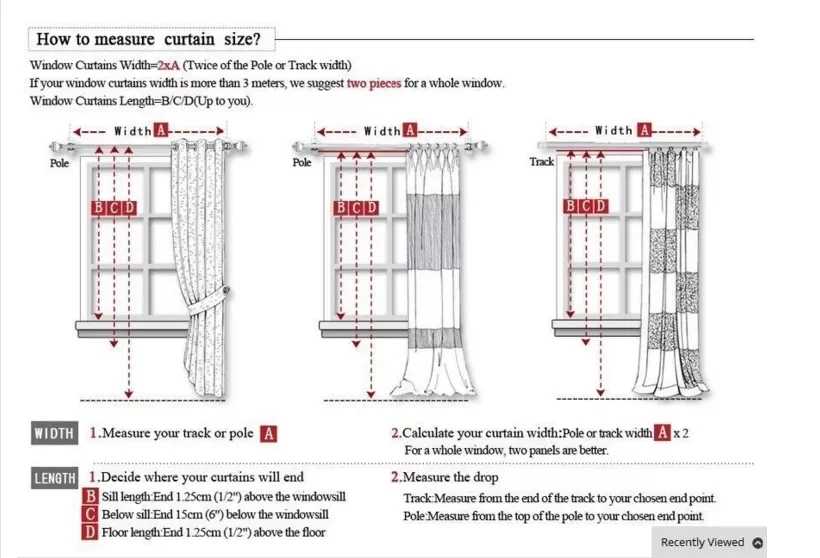 How to measure curtain size?

Window Curtains Width=2xA (Twice of the Pole or Track width)
If your window curtains width is more than 3 meters, we suggest two pieces for a whole window.
Window Curtains Length=B/C/D(Up to you).

Width A
Pole
B C D

Width A
Pole
B C D

Width A
Track
B C D

WIDTH 1.Measure your track or pole A

2.Calculate your curtain width:Pole or track width A x 2
For a whole window, two panels are better.

LENGTH 1.Decide where your curtains will end
B Sill length:End 1.25cm (1/2") above the windowsill
C Below sill:End 15cm (6") below the windowsill
D Floor length:End 1.25cm (1/2") above the floor

2.Measure the drop
Track:Measure from the end of the track to your chosen end point.
Pole:Measure from the top of the pole to your chosen end point.

Recently Viewed