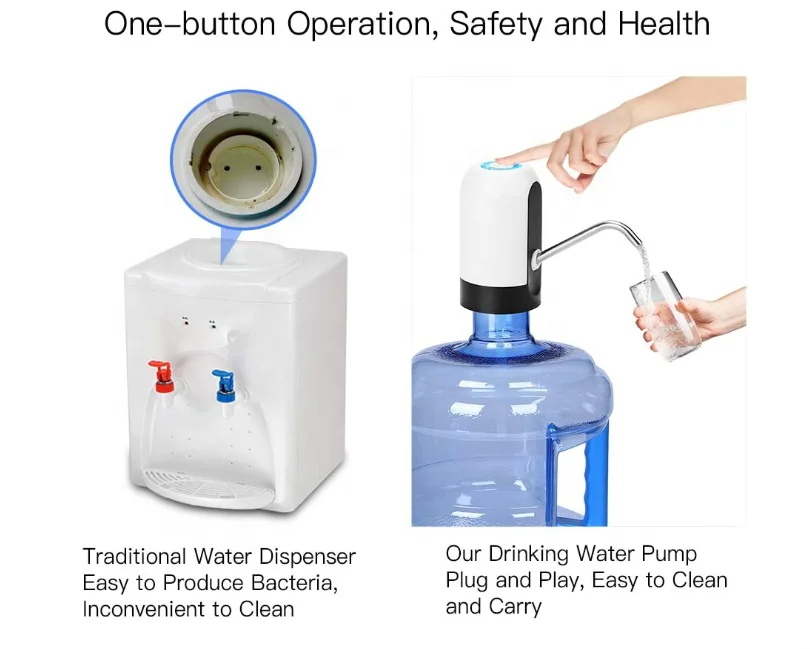 One–button Operation, Safety and Health

Traditional Water Dispenser Easy to Produce Bacteria, Inconvenient to Clean

Our Drinking Water Pump Plug and Play, Easy to Clean and Carry