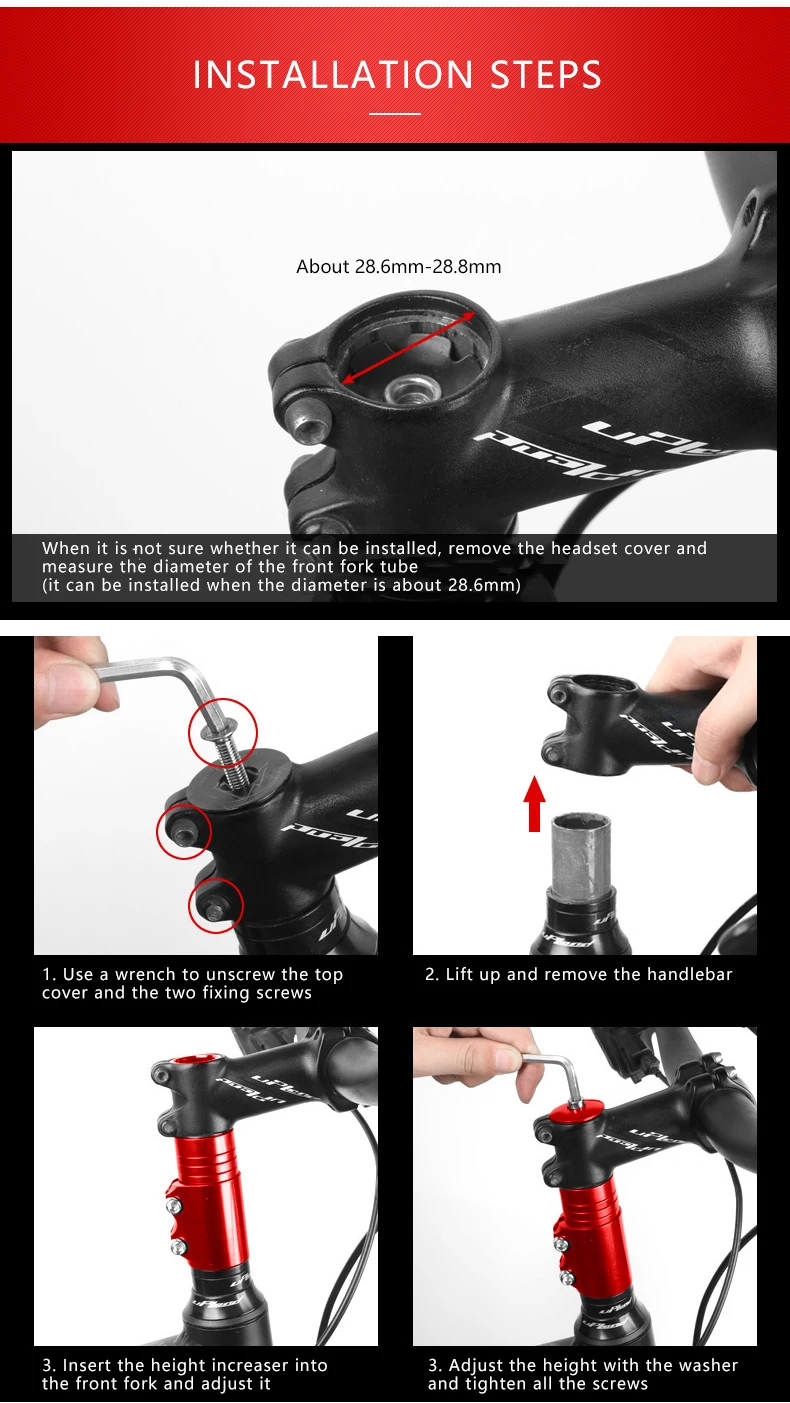 INSTALLATION STEPS

About 28.6mm-28.8mm

When it is not sure whether it can be installed, remove the headset cover and measure the diameter of the front fork tube
(it can be installed when the diameter is about 28.6mm)

1. Use a wrench to unscrew the top cover and the two fixing screws

2. Lift up and remove the handlebar

3. Insert the height increaser into the front fork and adjust it

3. Adjust the height with the washer and tighten all the screws