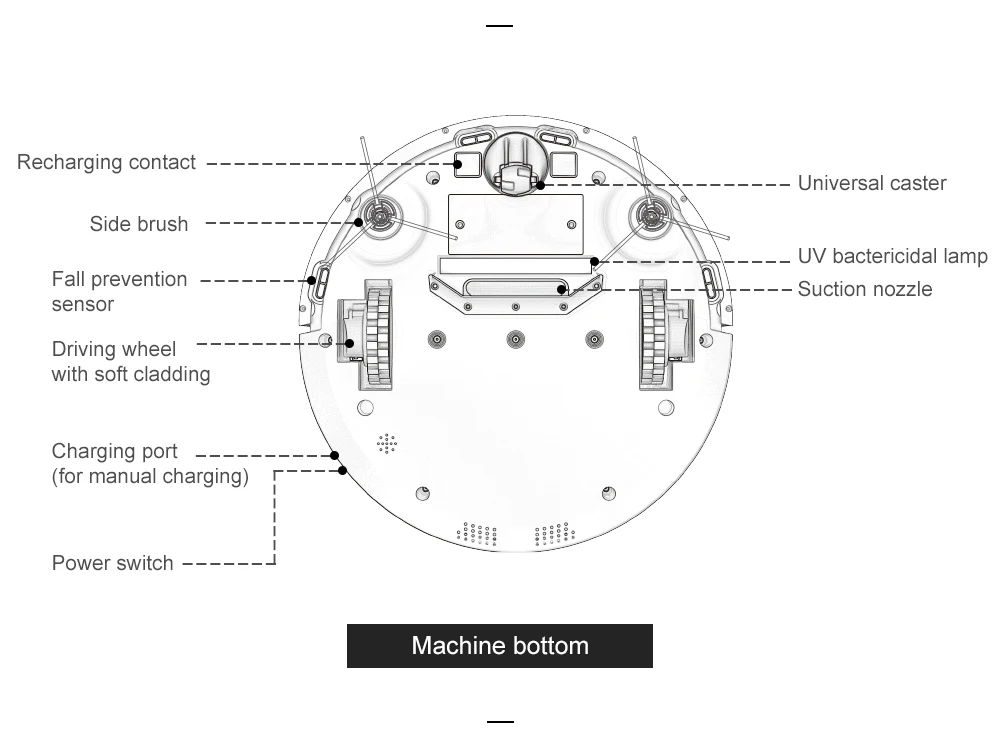 Recharging contact
Side brush
Fall prevention sensor
Driving wheel with soft cladding
Charging port (for manual charging)
Power switch

Universal caster
UV bactericidal lamp
Suction nozzle

Machine bottom