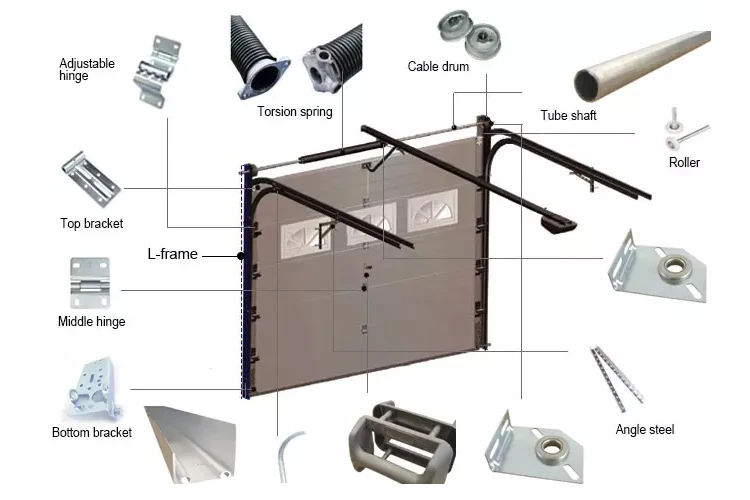 Adjustable hinge

Torsion spring

Cable drum

Tube shaft

Roller

Top bracket

L-frame

Middle hinge

Bottom bracket

Angle steel