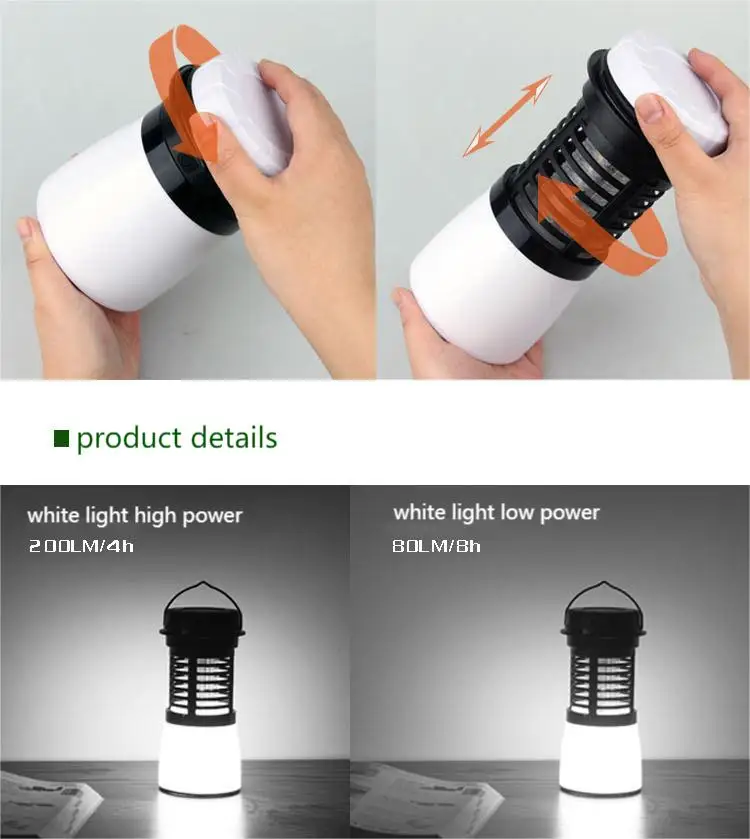 product details

white light high power
200LM/4h

white light low power
80LM/8h