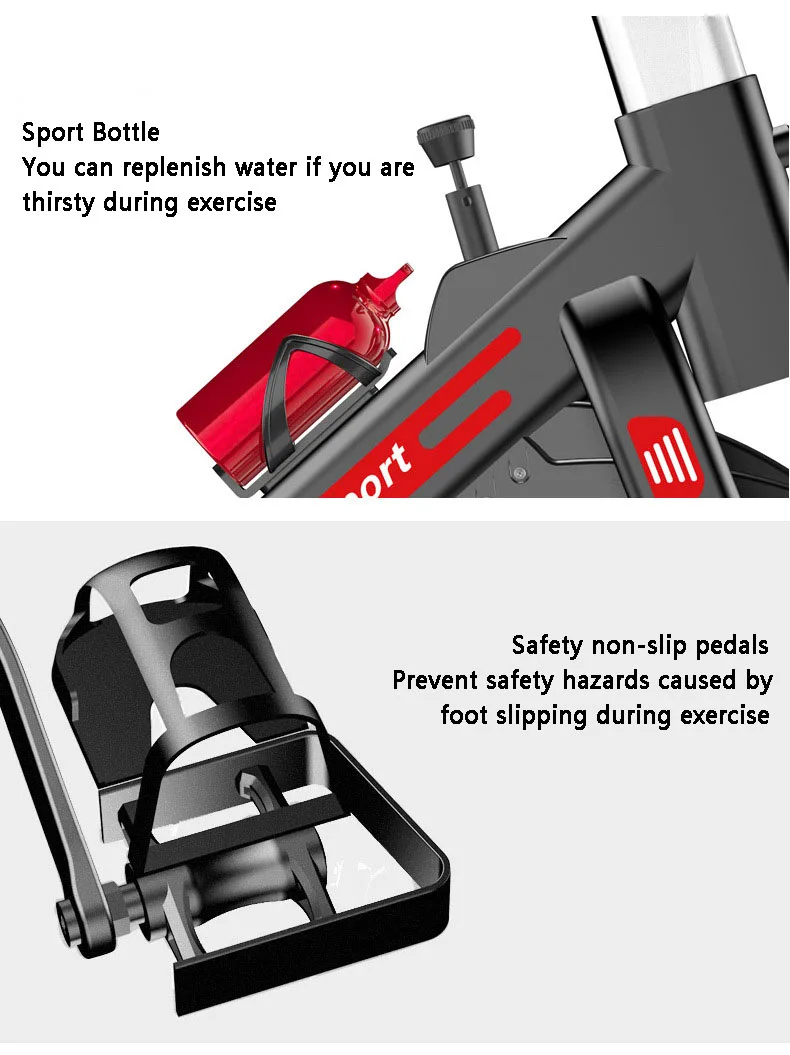 Sport Bottle
You can replenish water if you are thirsty during exercise

port

Safety non-slip pedals
Prevent safety hazards caused by foot slipping during exercise