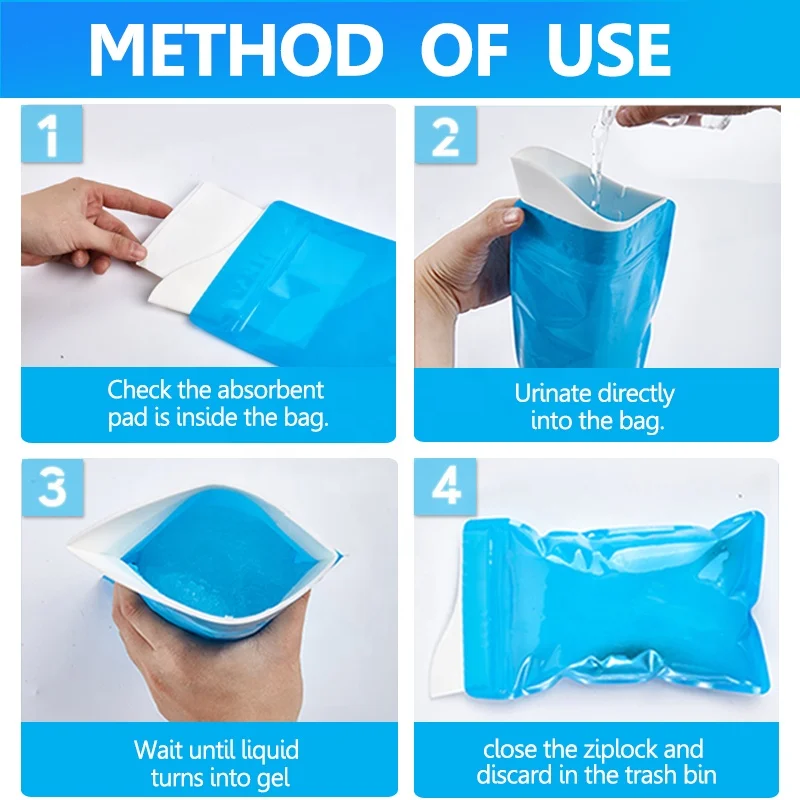 METHOD OF USE

1

Check the absorbent pad is inside the bag.

2

Urinate directly into the bag.

3

Wait until liquid turns into gel

4

close the ziplock and discard in the trash bin