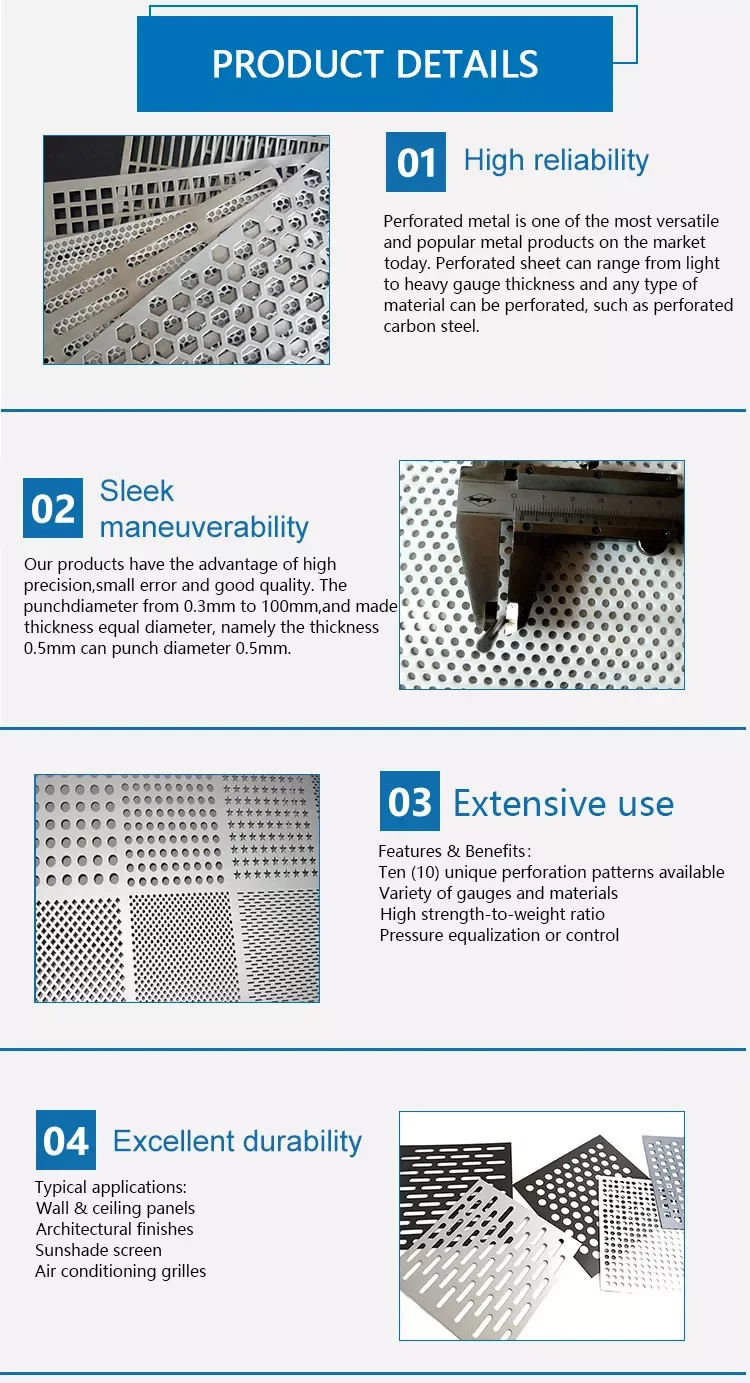 PRODUCT DETAILS

01 High reliability

Perforated metal is one of the most versatile and popular metal products on the market today. Perforated sheet can range from light to heavy gauge thickness and any type of material can be perforated, such as perforated carbon steel.

02 Sleek maneuverability

Our products have the advantage of high precision,small error and good quality. The punchdiameter from 0.3mm to 100mm,and made thickness equal diameter, namely the thickness 0.5mm can punch diameter 0.5mm.

03 Extensive use

Features & Benefits:
Ten (10) unique perforation patterns available
Variety of gauges and materials
High strength-to-weight ratio
Pressure equalization or control

04 Excellent durability

Typical applications:
Wall & ceiling panels
Architectural finishes
Sunshade screen
Air conditioning grilles