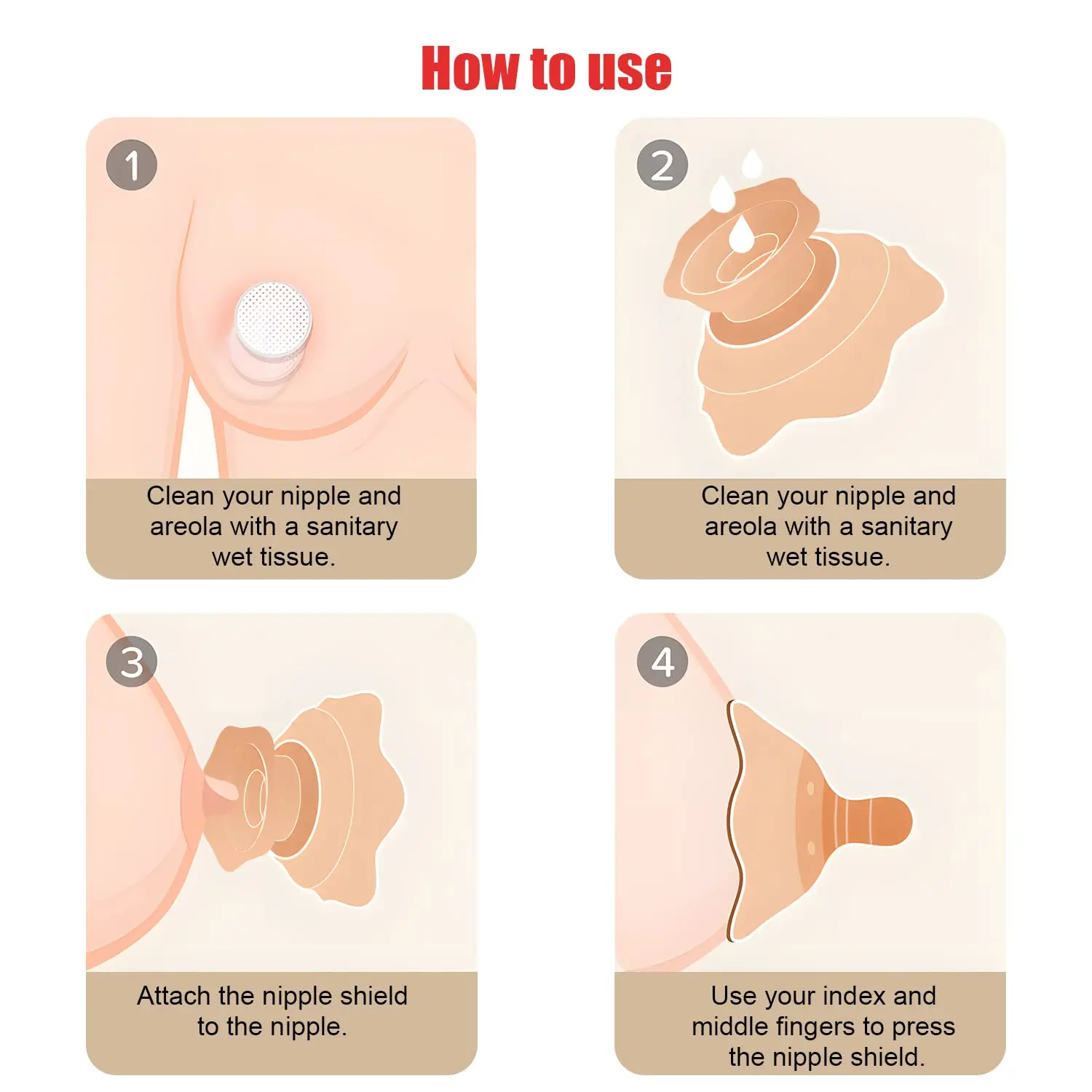 How to use

1

Clean your nipple and areola with a sanitary wet tissue.

2

Clean your nipple and areola with a sanitary wet tissue.

3

Attach the nipple shield to the nipple.

4

Use your index and middle fingers to press the nipple shield.