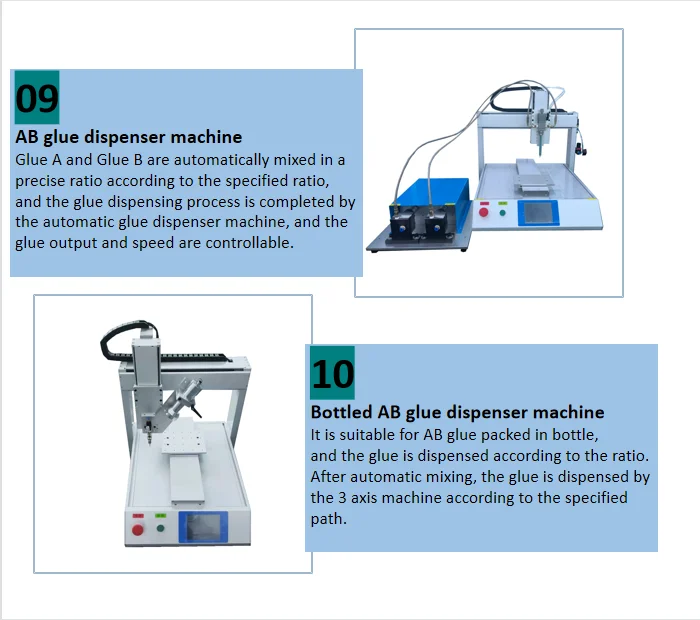 09

AB glue dispenser machine

Glue A and Glue B are automatically mixed in a precise ratio according to the specified ratio, and the glue dispensing process is completed by the automatic glue dispenser machine, and the glue output and speed are controllable.

10

Bottled AB glue dispenser machine

It is suitable for AB glue packed in bottle, and the glue is dispensed according to the ratio. After automatic mixing, the glue is dispensed by the 3 axis machine according to the specified path.