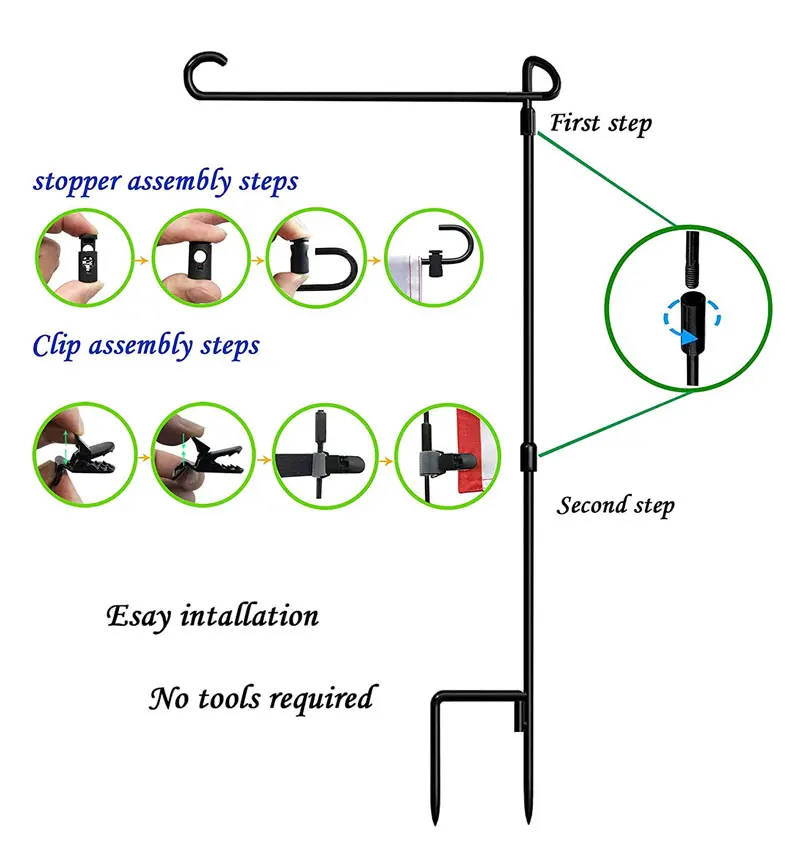 First step

stopper assembly steps

Clip assembly steps

Second step

Esay intallation

No tools required