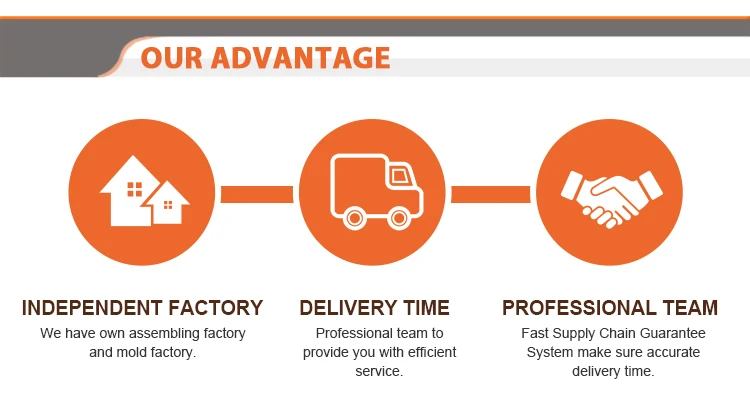 OUR ADVANTAGE

INDEPENDENT FACTORY
We have own assembling factory and mold factory.

DELIVERY TIME
Professional team to provide you with efficient service.

PROFESSIONAL TEAM
Fast Supply Chain Guarantee System make sure accurate delivery time.