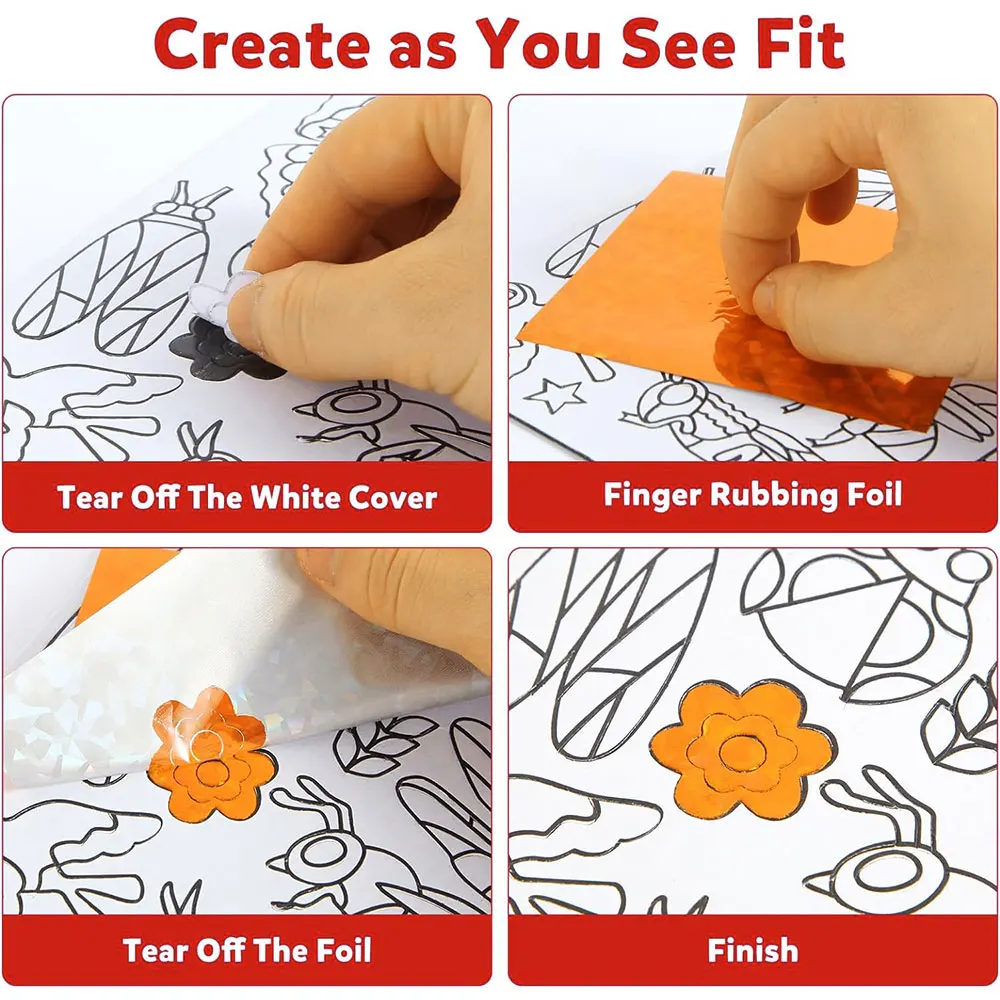 Create as You See Fit

Tear Off The White Cover

Finger Rubbing Foil

Tear Off The Foil

Finish