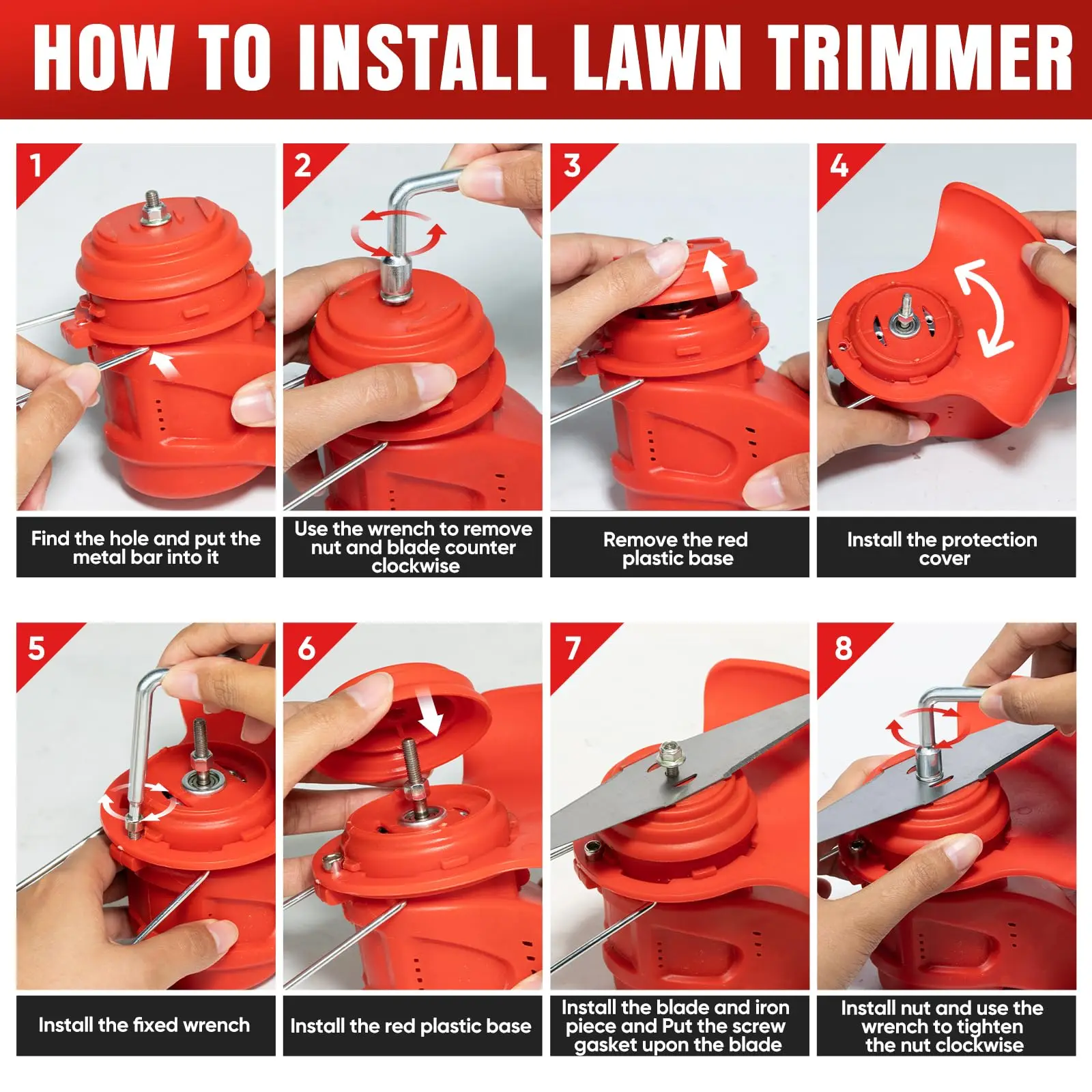 HOW TO INSTALL LAWN TRIMMER

1
Find the hole and put the metal bar into it

2
Use the wrench to remove nut and blade counter clockwise

3
Remove the red plastic base

4
Install the protection cover

5
Install the fixed wrench

6
Install the red plastic base

7
Install the blade and iron piece and Put the screw gasket upon the blade

8
Install nut and use the wrench to tighten the nut clockwise