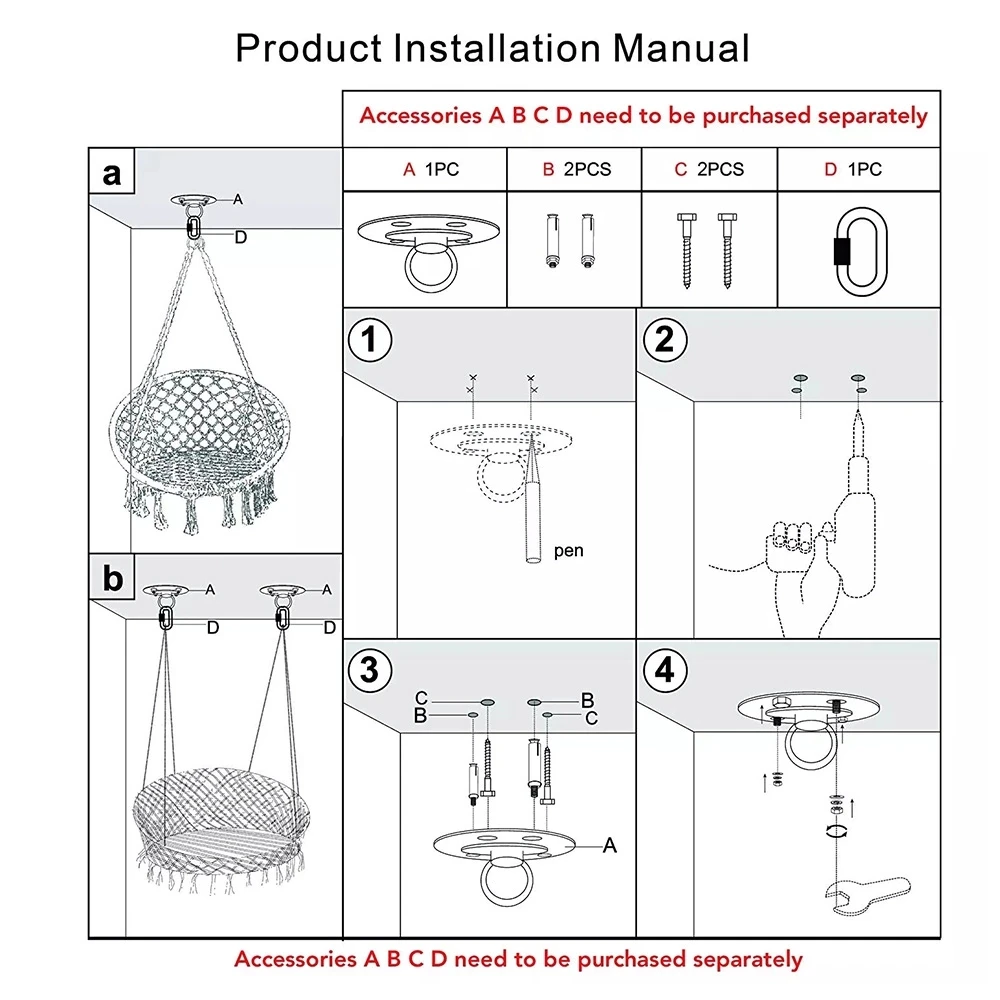 Product Installation Manual

Accessories A B C D need to be purchased separately

| A 1PC | B 2PCS | C 2PCS | D 1PC |
|---|---|---|---|

a

A

D

b

A

A

D

D

1

pen

2

3

C

B

B

C

A

4

Accessories A B C D need to be purchased separately