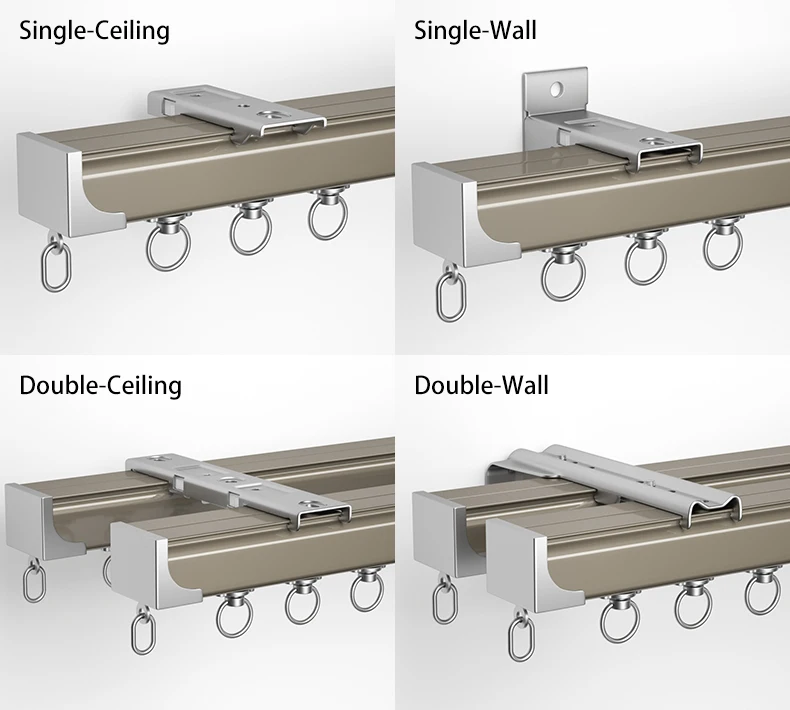 Single-Ceiling

Single-Wall

Double-Ceiling

Double-Wall