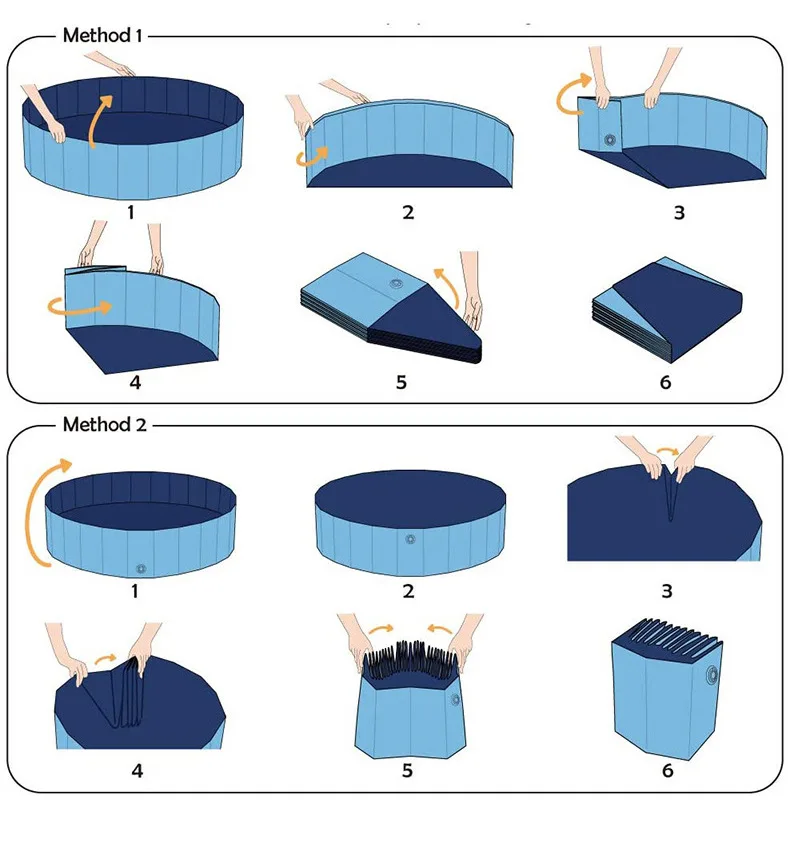 Method 1

1

2

3

4

5

6

Method 2

1

2

3

4

5

6