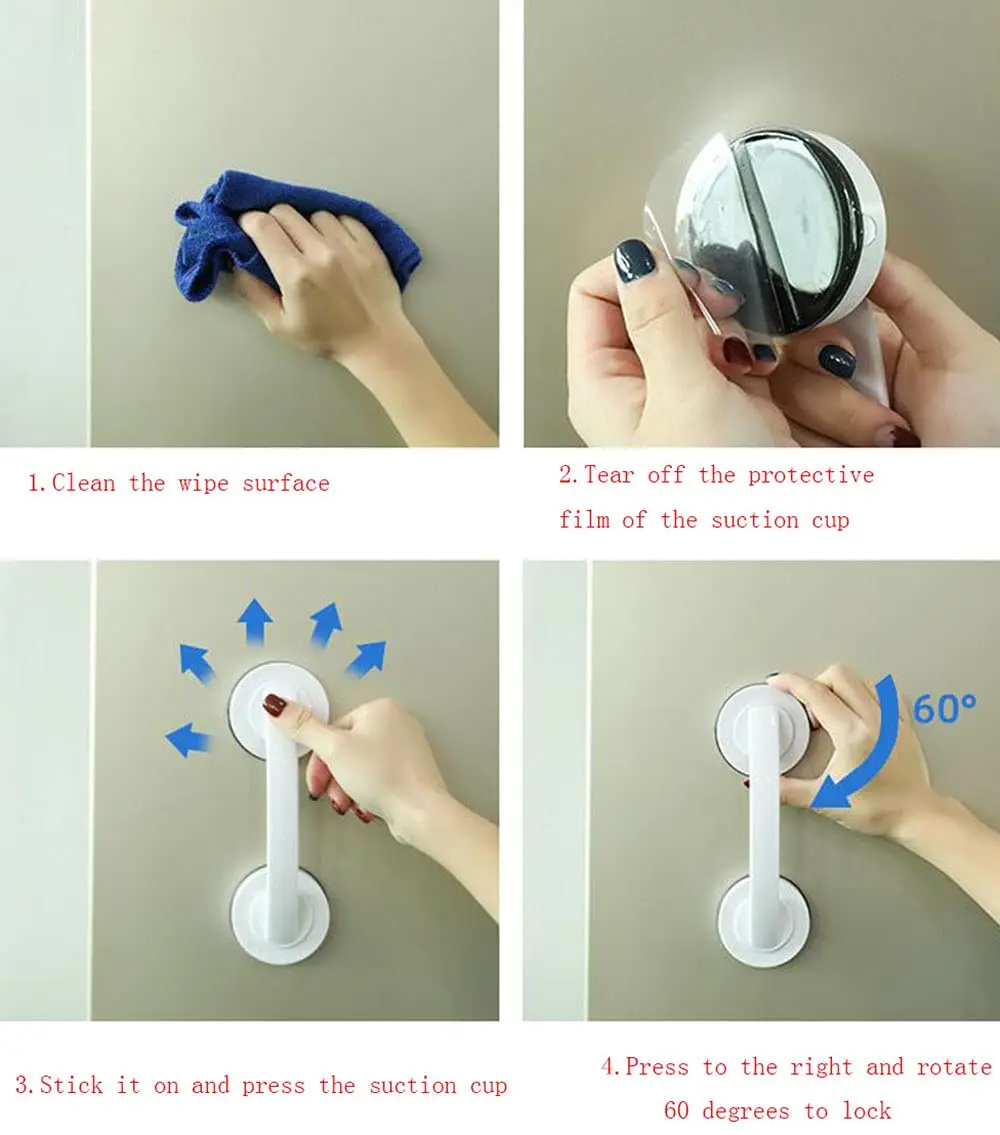 1.Clean the wipe surface

2.Tear off the protective film of the suction cup

60°

3.Stick it on and press the suction cup

4.Press to the right and rotate 60 degrees to lock