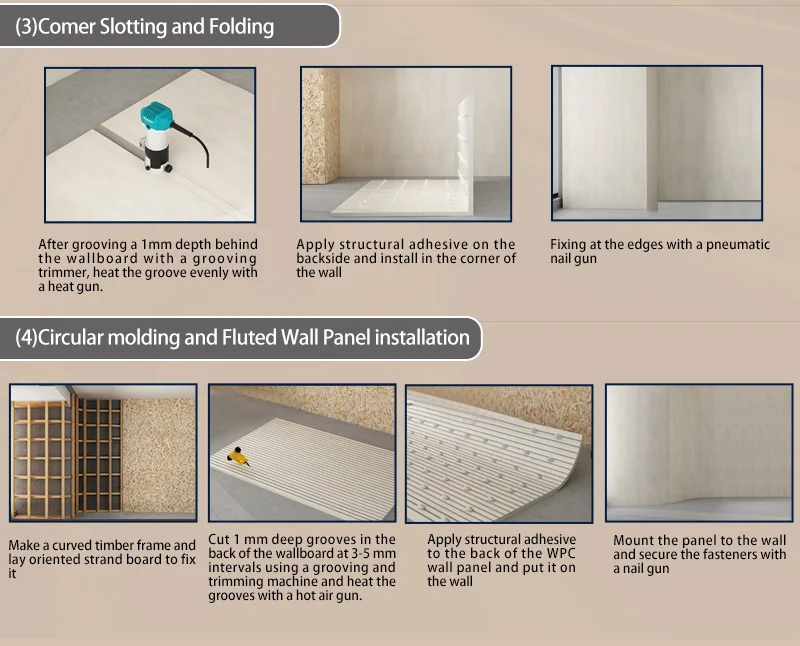 (3)Comer Slotting and Folding

After grooving a 1mm depth behind the wallboard with a grooving trimmer, heat the groove evenly with a heat gun.

Apply structural adhesive on the backside and install in the corner of the wall

Fixing at the edges with a pneumatic nail gun

(4)Circular molding and Fluted Wall Panel installation

Make a curved timber frame and lay oriented strand board to fix it

Cut 1 mm deep grooves in the back of the wallboard at 3-5 mm intervals using a grooving and trimming machine and heat the grooves with a hot air gun.

Apply structural adhesive to the back of the WPC wall panel and put it on the wall

Mount the panel to the wall and secure the fasteners with a nail gun