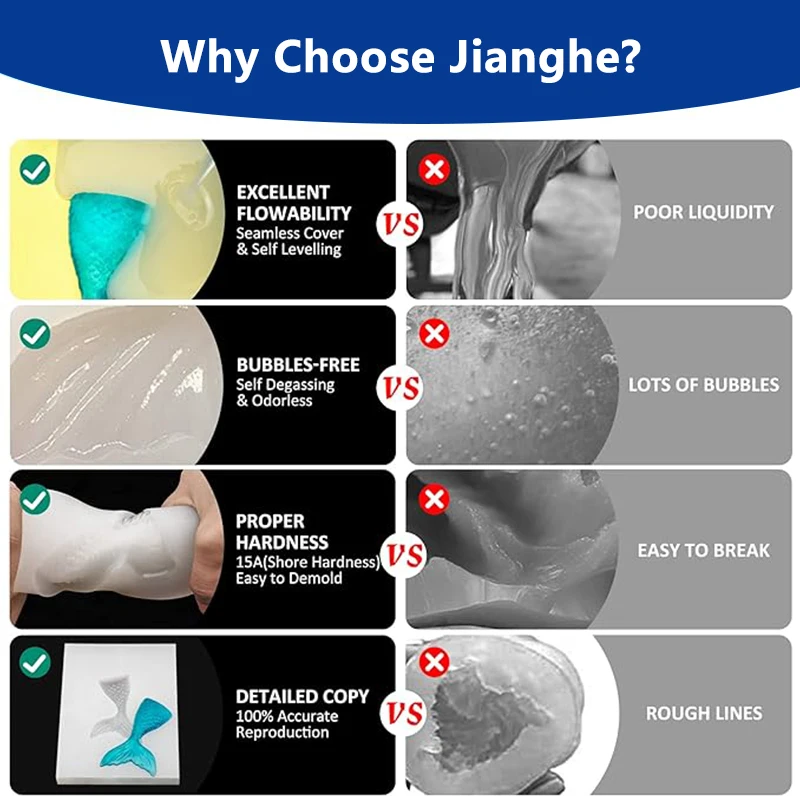 Why Choose Jianghe?

EXCELLENT FLOWABILITY
Seamless Cover & Self Levelling

VS

POOR LIQUIDITY

BUBBLES-FREE
Self Degassing & Odorless

VS

LOTS OF BUBBLES

PROPER HARDNESS
15A(Shore Hardness)
Easy to Demold

VS

EASY TO BREAK

DETAILED COPY
100% Accurate Reproduction

VS

ROUGH LINES