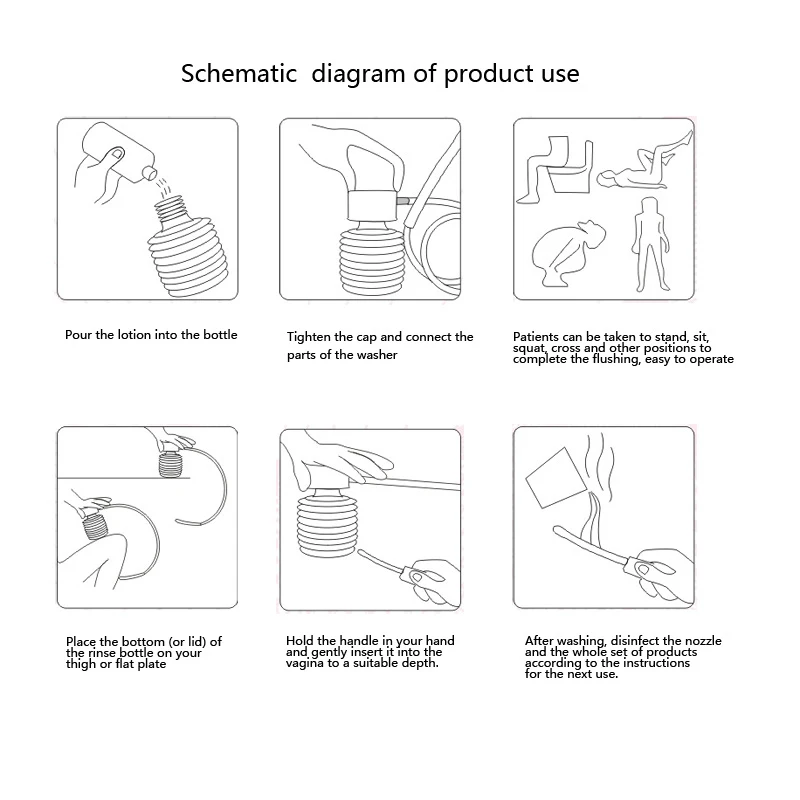 Schematic diagram of product use

Pour the lotion into the bottle

Tighten the cap and connect the parts of the washer

Patients can be taken to stand, sit, squat, cross and other positions to complete the flushing, easy to operate

Place the bottom (or lid) of the rinse bottle on your thigh or flat plate

Hold the handle in your hand and gently insert it into the vagina to a suitable depth.

After washing, disinfect the nozzle and the whole set of products according to the instructions for the next use.