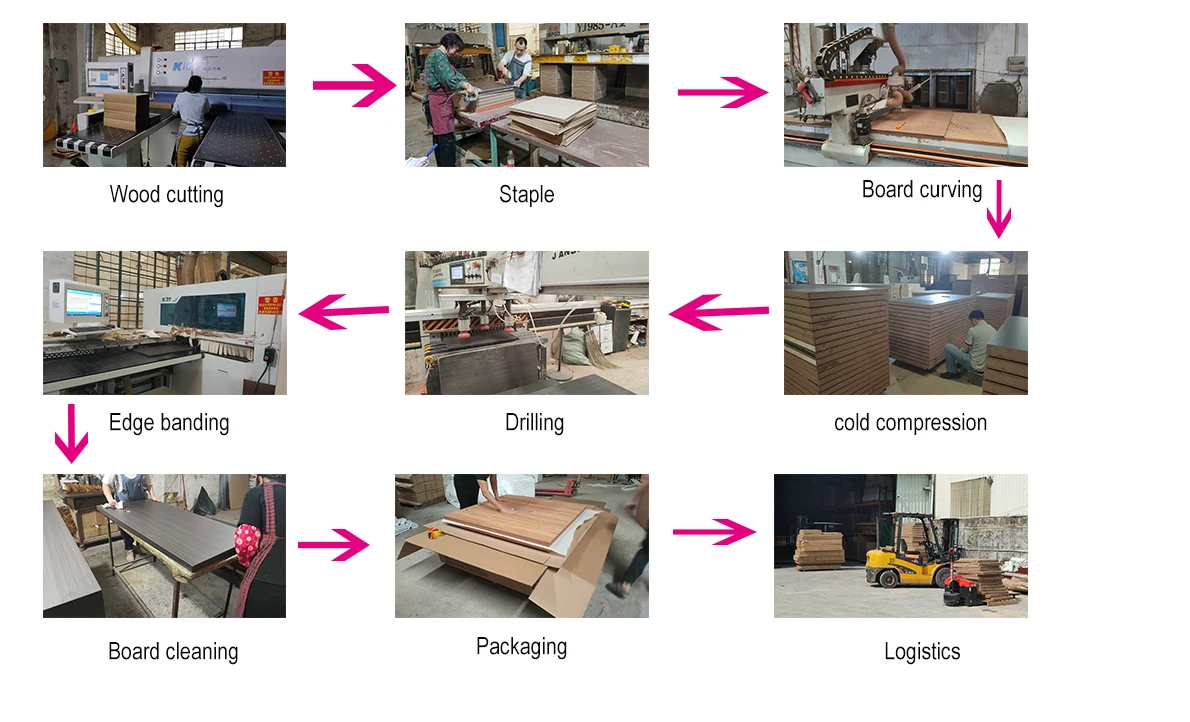 Wood cutting

Staple

Board curving

Edge banding

Drilling

cold compression

Board cleaning

Packaging

Logistics