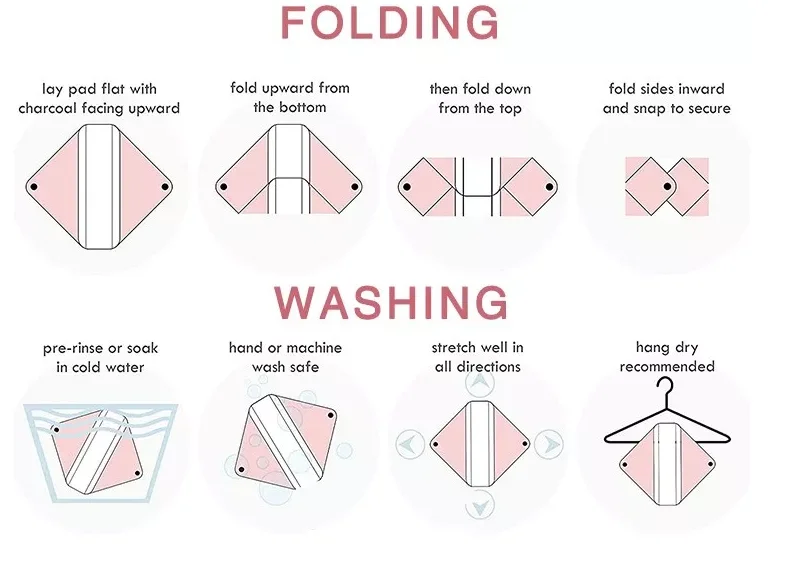 FOLDING

lay pad flat with charcoal facing upward

fold upward from the bottom

then fold down from the top

fold sides inward and snap to secure

WASHING

pre-rinse or soak in cold water

hand or machine wash safe

stretch well in all directions

hang dry recommended