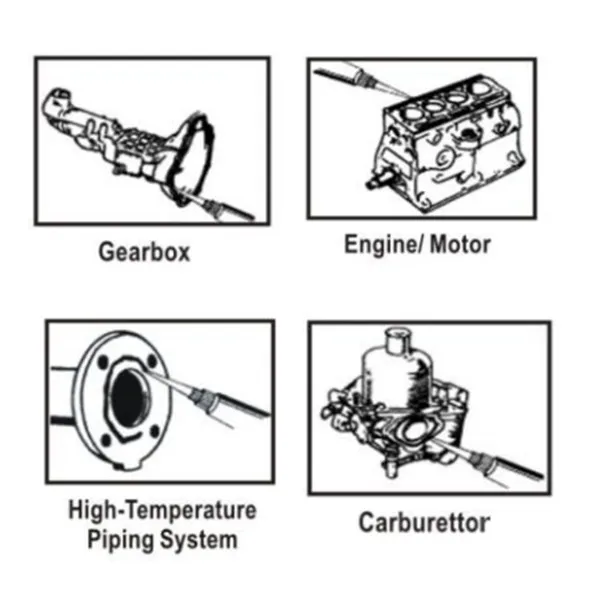 Gearbox

Engine/ Motor

High-Temperature Piping System

Carburettor