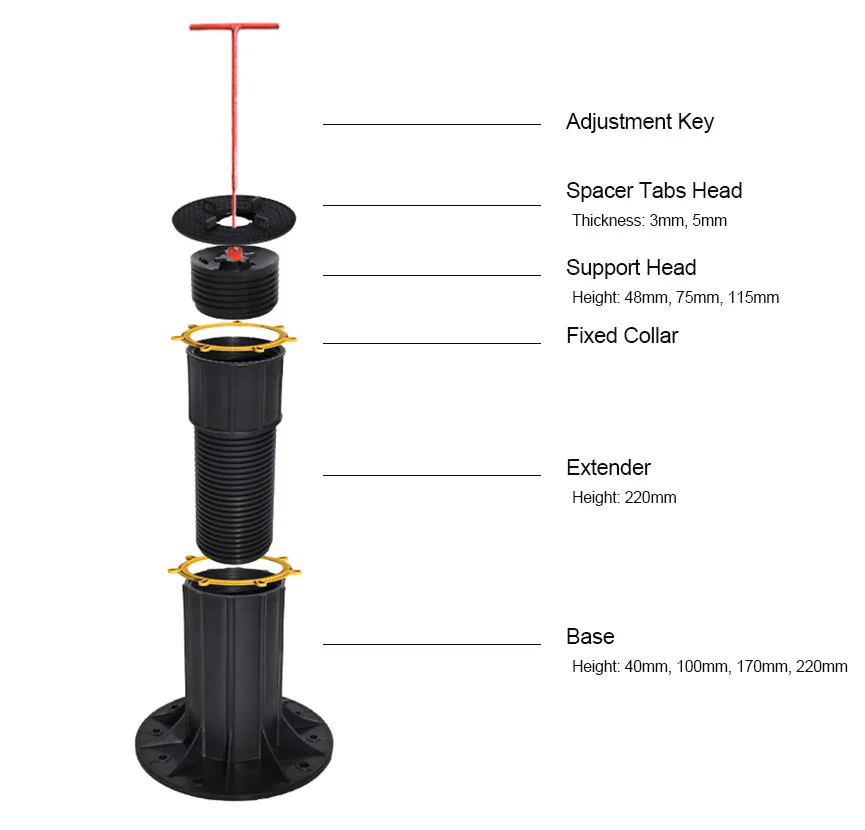 Adjustment Key

Spacer Tabs Head
Thickness: 3mm, 5mm

Support Head
Height: 48mm, 75mm, 115mm

Fixed Collar

Extender
Height: 220mm

Base
Height: 40mm, 100mm, 170mm, 220mm