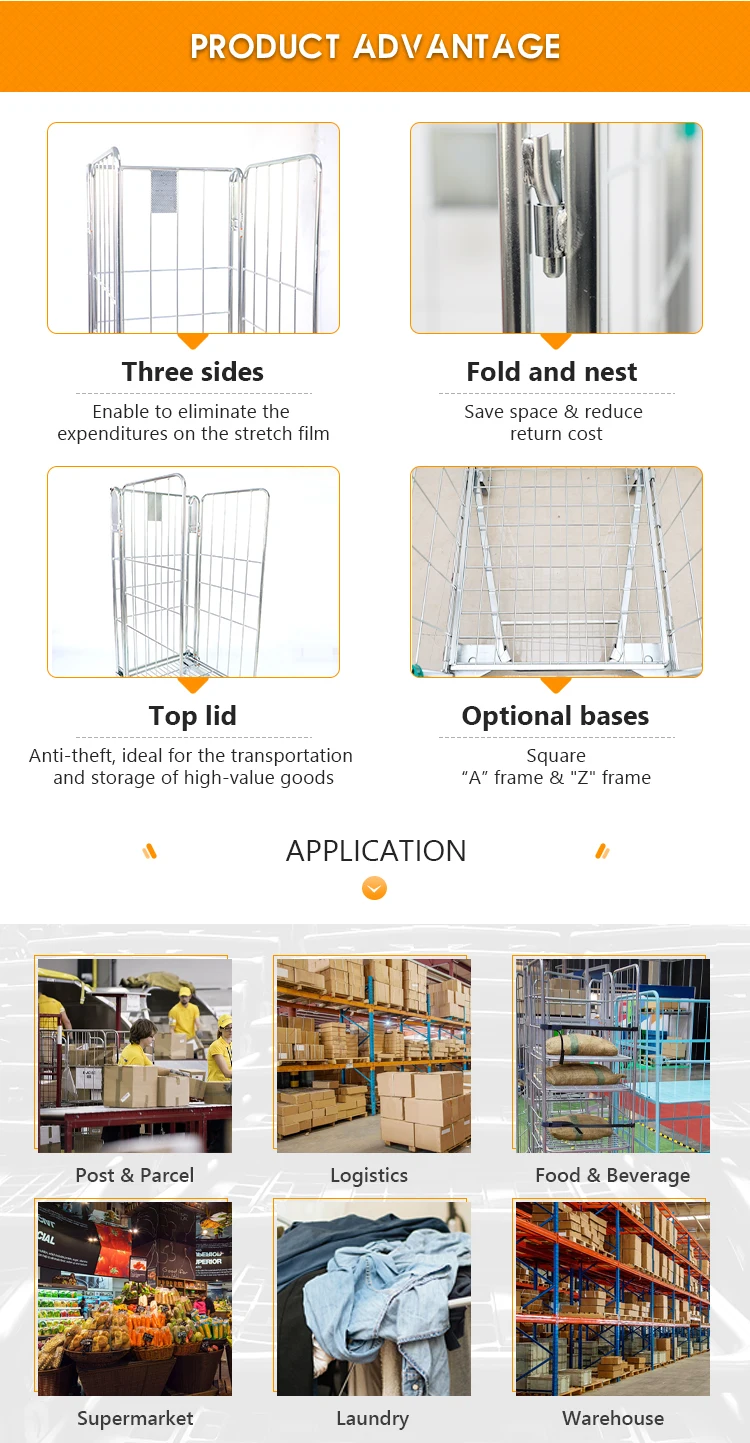 PRODUCT ADVANTAGE

Three sides

Enable to eliminate the expenditures on the stretch film

Fold and nest

Save space & reduce return cost

Top lid

Anti-theft, ideal for the transportation and storage of high-value goods

Optional bases

Square
“A” frame & "Z" frame

APPLICATION

Post & Parcel

Logistics

Food & Beverage

Supermarket

Laundry

Warehouse