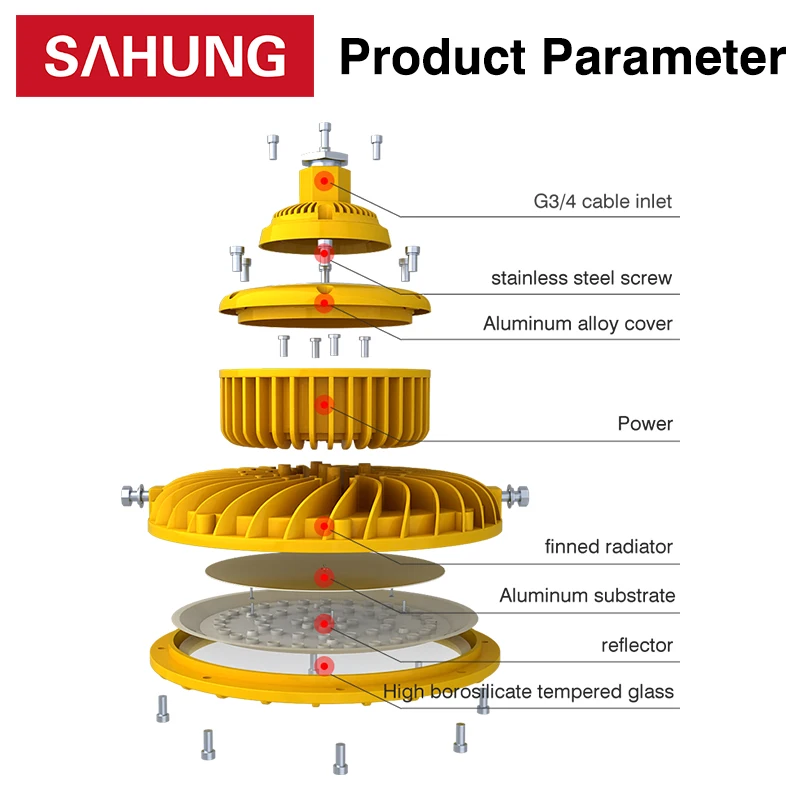 SAHUNG Product Parameter

G3/4 cable inlet

stainless steel screw

Aluminum alloy cover

Power

finned radiator

Aluminum substrate

reflector

High borosilicate tempered glass