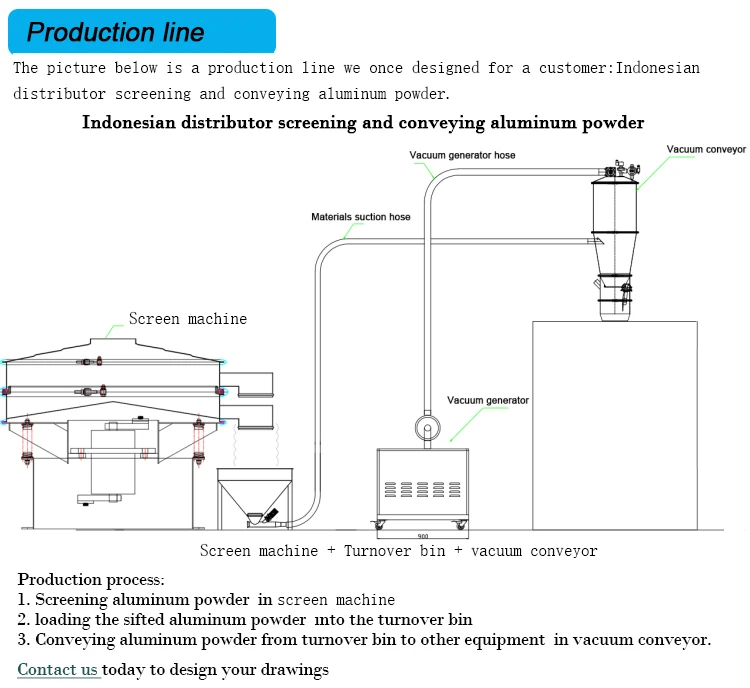 Production line

The picture below is a production line we once designed for a customer:Indonesian distributor screening and conveying aluminum powder.

Indonesian distributor screening and conveying aluminum powder

Vacuum generator hose

Vacuum conveyor

Materials suction hose

Screen machine

Vacuum generator

900

Screen machine + Turnover bin + vacuum conveyor

Production process:
1. Screening aluminum powder in screen machine
2. loading the sifted aluminum powder into the turnover bin
3. Conveying aluminum powder from turnover bin to other equipment in vacuum conveyor.

Contact us today to design your drawings