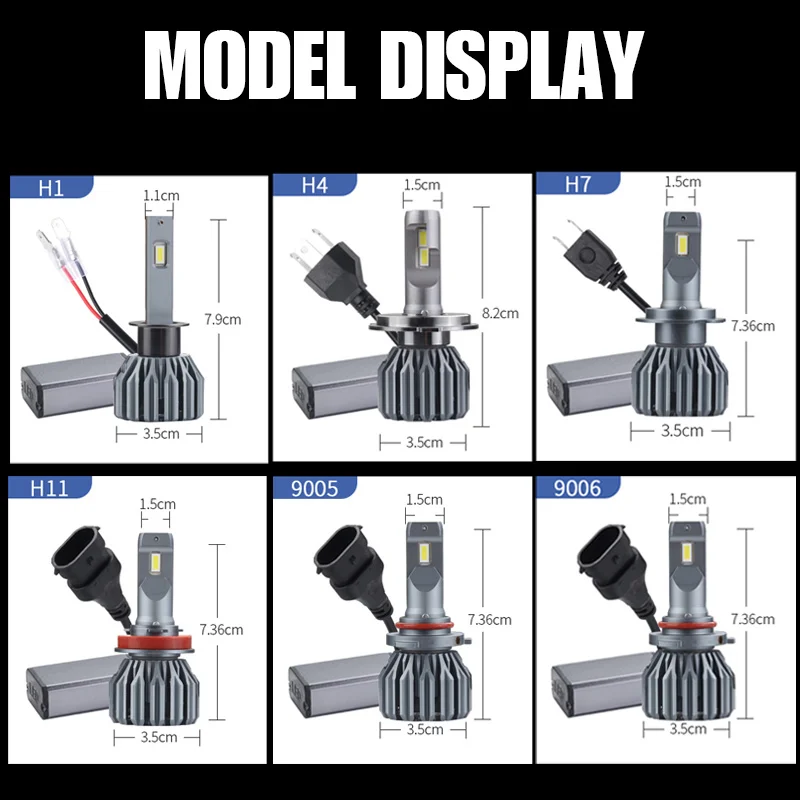 MODEL DISPLAY

H1
1.1cm
7.9cm
3.5cm

H4
1.5cm
8.2cm
3.5cm

H7
1.5cm
7.36cm
3.5cm

H11
1.5cm
7.36cm
3.5cm

9005
1.5cm
7.36cm
3.5cm

9006
1.5cm
7.36cm
3.5cm