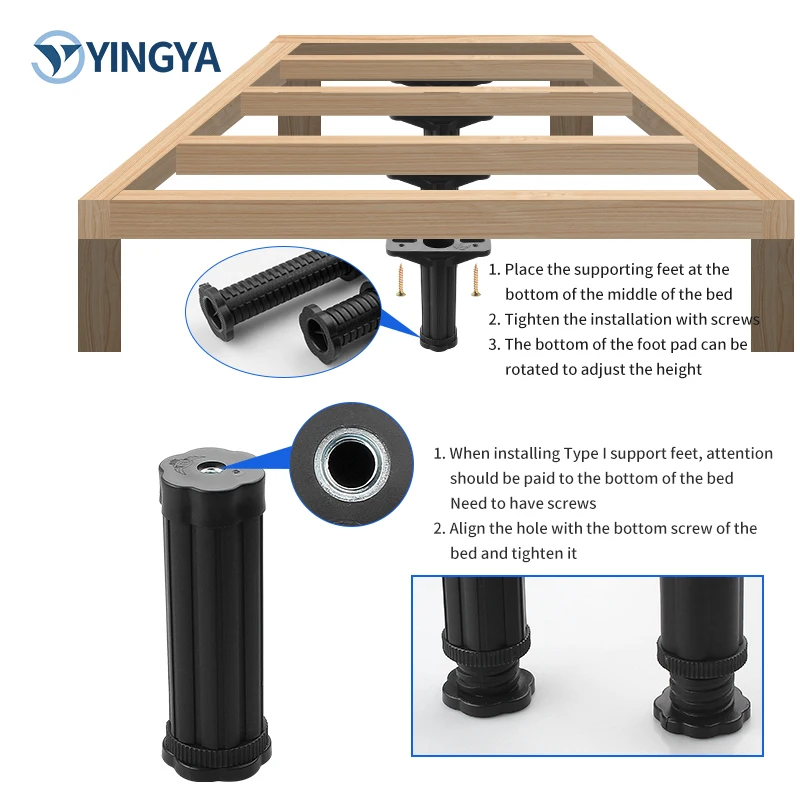 YINGYA

1. Place the supporting feet at the bottom of the middle of the bed
2. Tighten the installation with screws
3. The bottom of the foot pad can be rotated to adjust the height

1. When installing Type I support feet, attention should be paid to the bottom of the bed Need to have screws
2. Align the hole with the bottom screw of the bed and tighten it