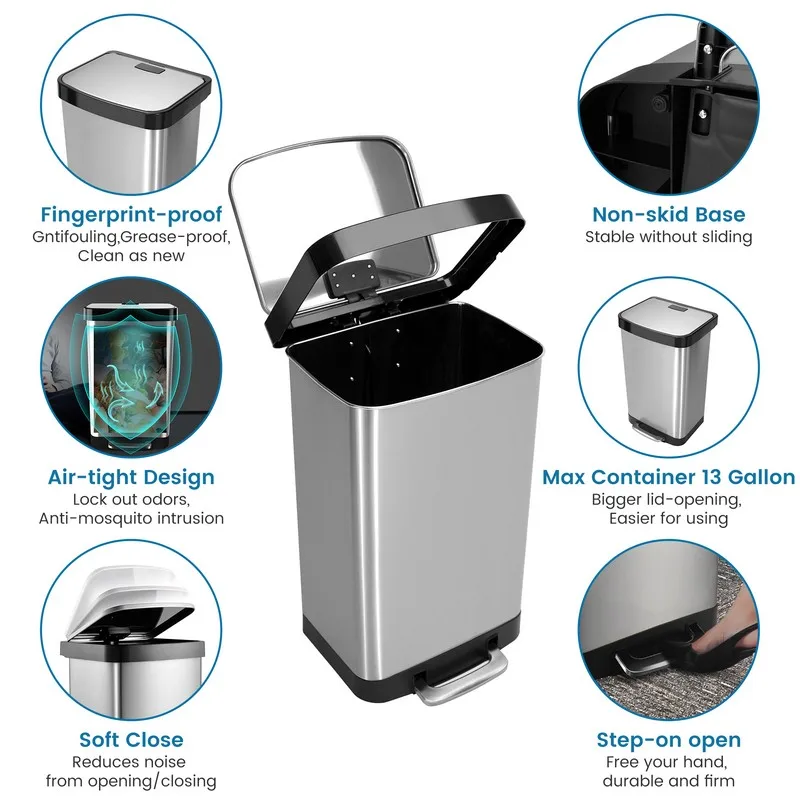 Fingerprint-proof
Gntifouling,Grease-proof, Clean as new

Air-tight Design
Lock out odors, Anti-mosquito intrusion

Soft Close
Reduces noise from opening/closing

Non-skid Base
Stable without sliding

Max Container 13 Gallon
Bigger lid-opening, Easier for using

Step-on open
Free your hand, durable and firm