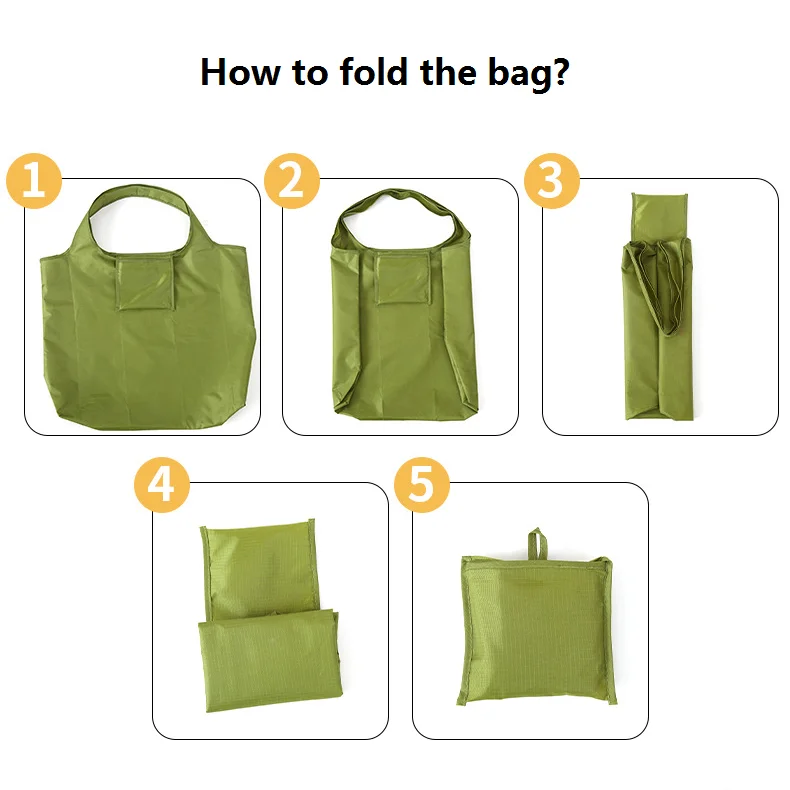 How to fold the bag?

1

2

3

4

5