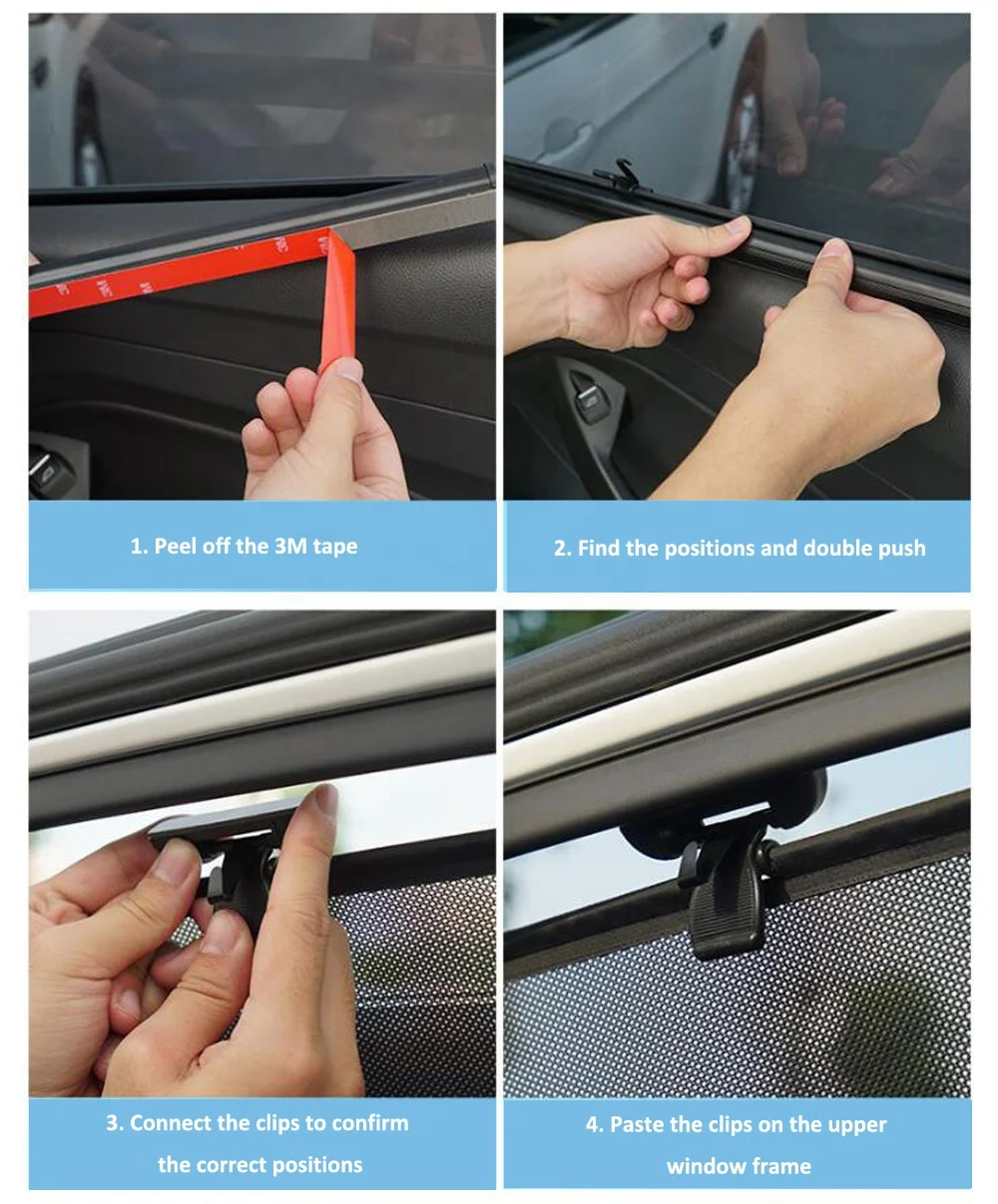 3M 3M 3M

1. Peel off the 3M tape

2. Find the positions and double push

3. Connect the clips to confirm the correct positions

4. Paste the clips on the upper window frame